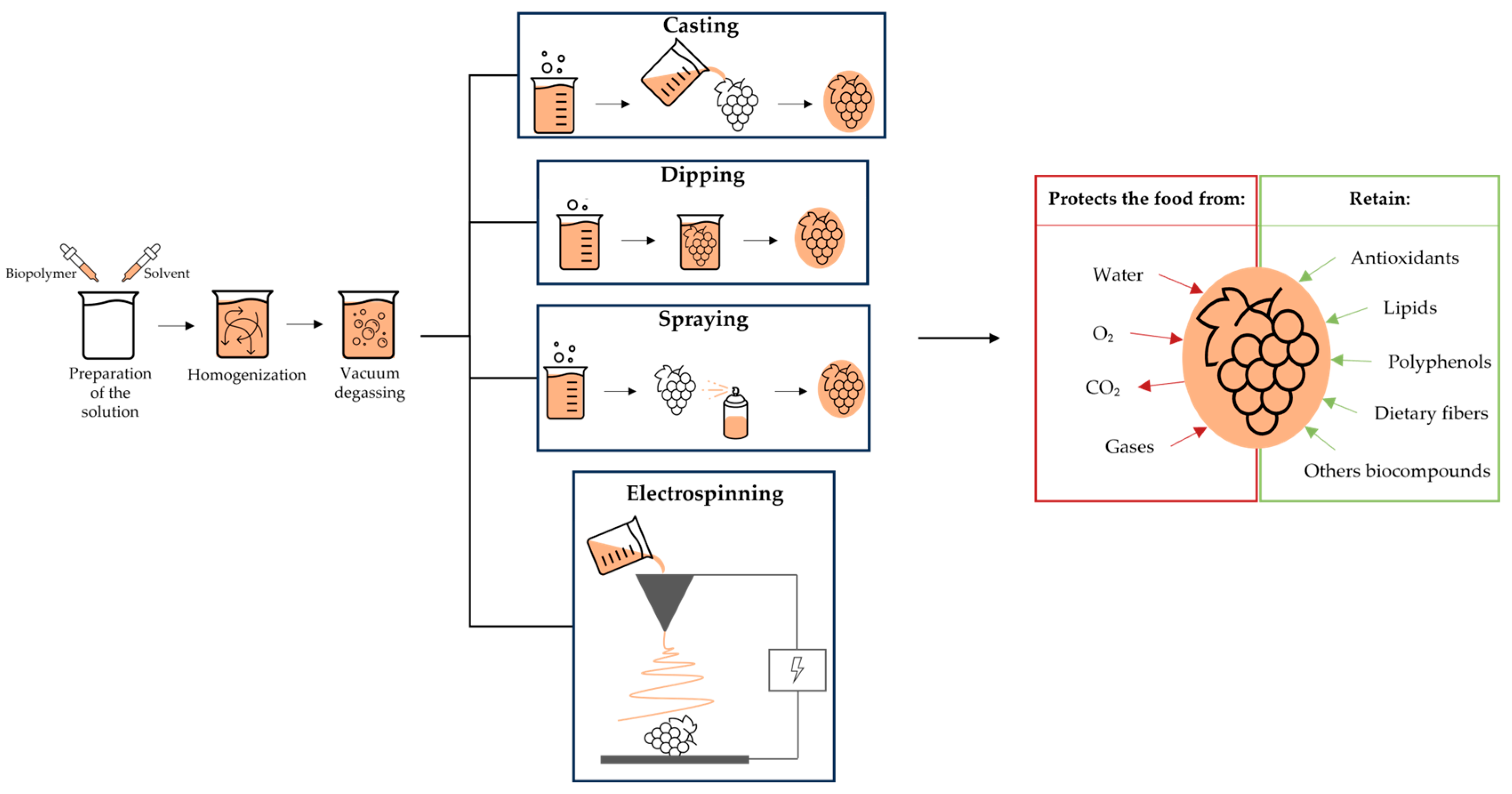 Biopolymer

Solvent

Preparation of the solution

Homogenization

Vacuum degassing

Casting

Dipping

Spraying

Electrospinning

Protects the food from:

Water

$O_2$

$CO_2$

Gases

Retain:

Antioxidants

Lipids

Polyphenols

Dietary fibers

Others biocompounds