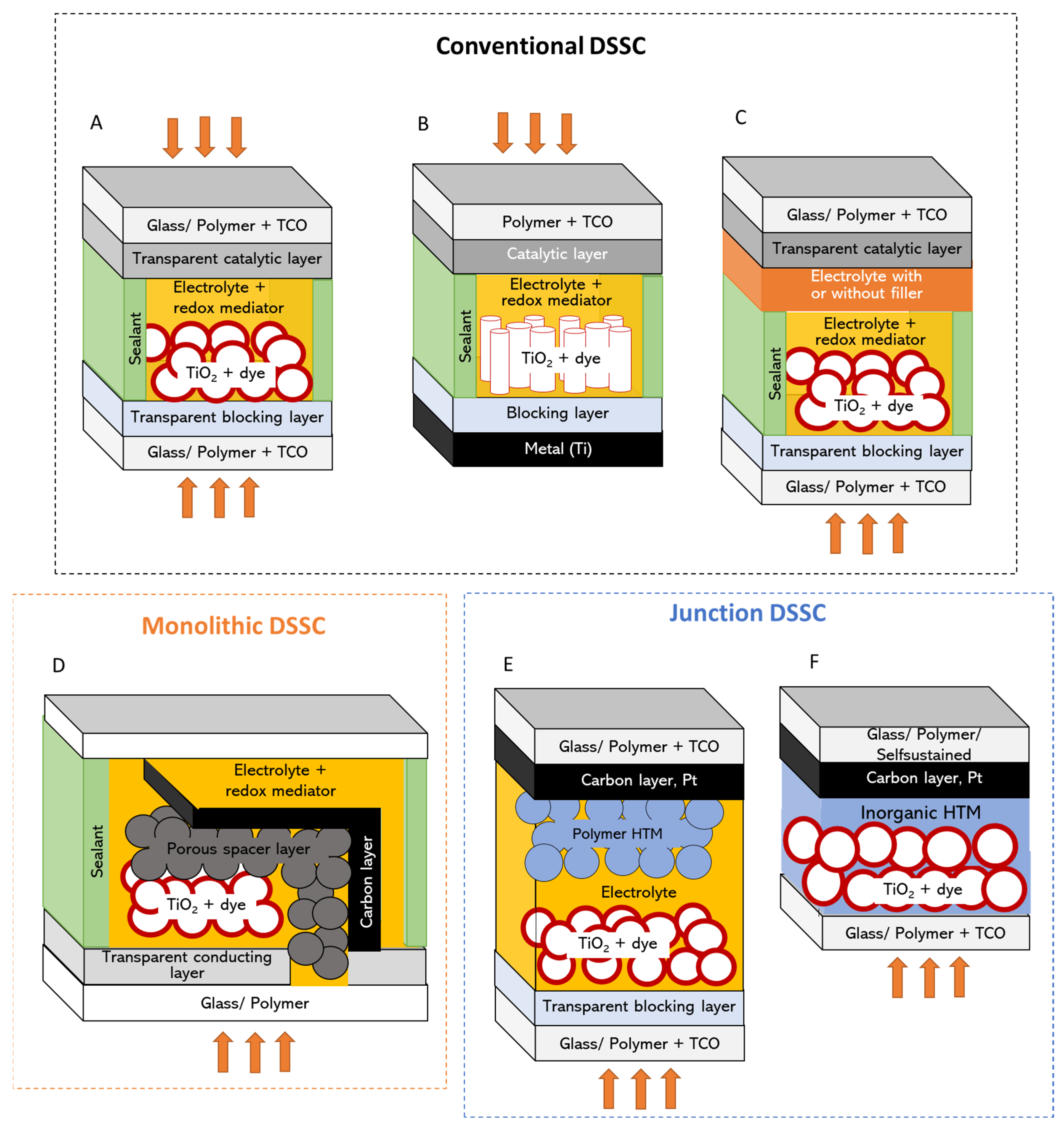 Conventional DSSC

A

Glass/ Polymer + TCO

Transparent catalytic layer

Electrolyte + redox mediator

Sealant

$TiO_2$ + dye

Transparent blocking layer

Glass/ Polymer + TCO

B

Polymer + TCO

Catalytic layer

Electrolyte + redox mediator

Sealant

$TiO_2$ + dye

Blocking layer

Metal (Ti)

C

Glass/ Polymer + TCO

Transparent catalytic layer

Electrolyte with or without filler

Electrolyte + redox mediator

Sealant

$TiO_2$ + dye

Transparent blocking layer

Glass/ Polymer + TCO

Monolithic DSSC

D

Electrolyte + redox mediator

Sealant

Porous spacer layer

Carbon layer

$TiO_2$ + dye

Transparent conducting layer

Glass/ Polymer

Junction DSSC

E

Glass/ Polymer + TCO

Carbon layer, Pt

Polymer HTM

Electrolyte

$TiO_2$ + dye

Transparent blocking layer

Glass/ Polymer + TCO

F

Glass/ Polymer/ Selfsustained

Carbon layer, Pt

Inorganic HTM

$TiO_2$ + dye

Glass/ Polymer + TCO