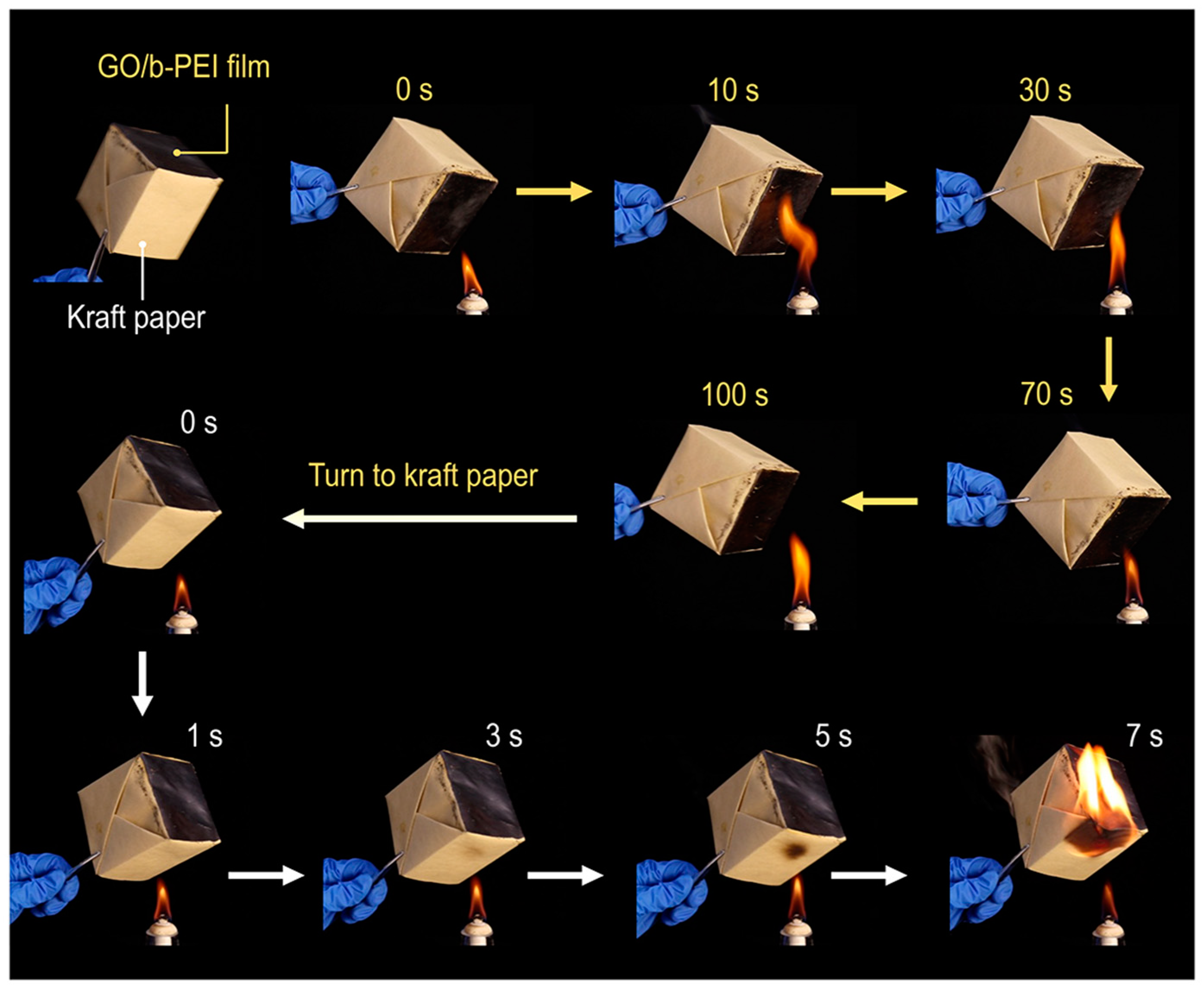 GO/b-PEI film

Kraft paper

0 s

10 s

30 s

70 s

100 s

Turn to kraft paper

0 s

1 s

3 s

5 s

7 s