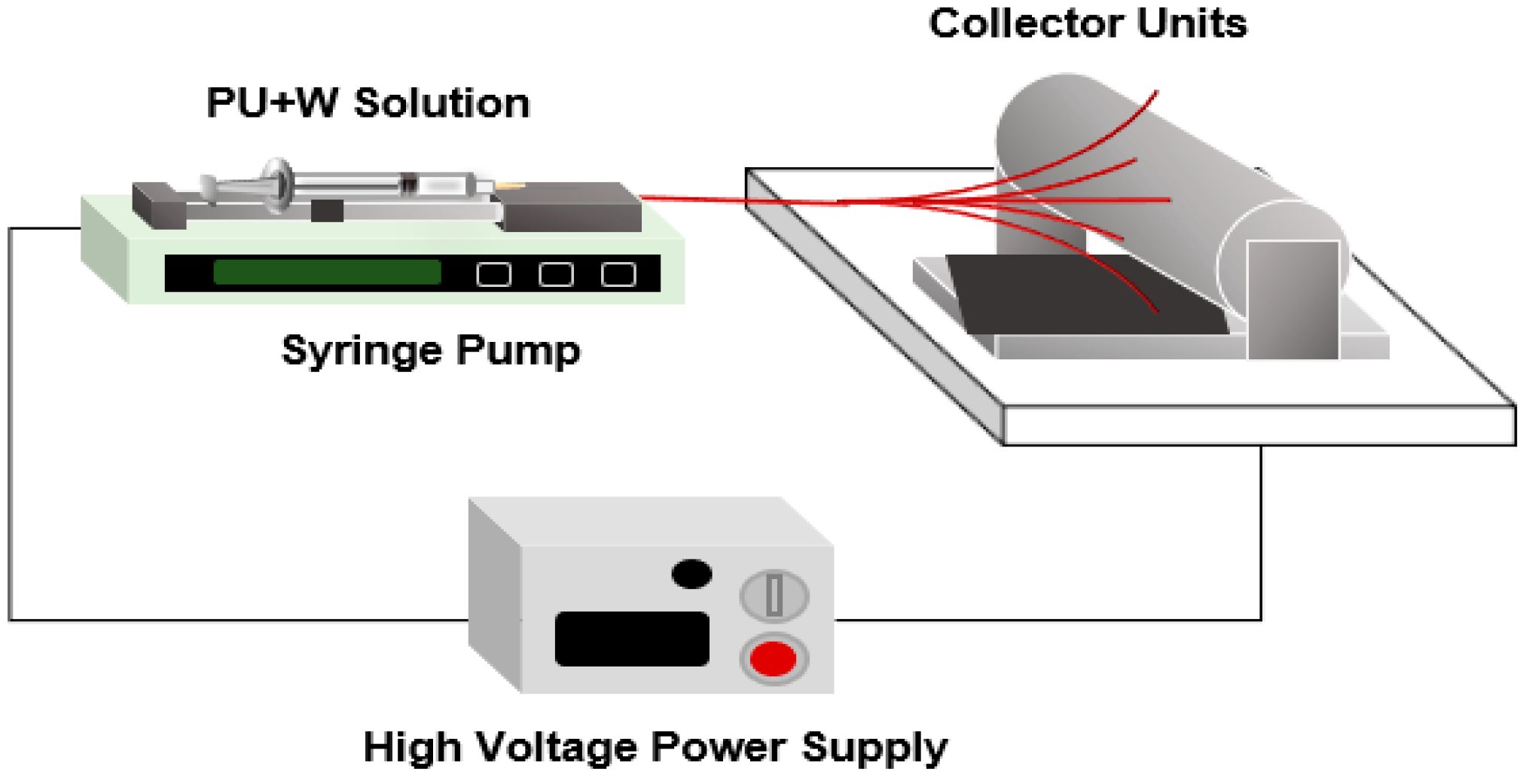 Collector Units

PU+W Solution

Syringe Pump

High Voltage Power Supply