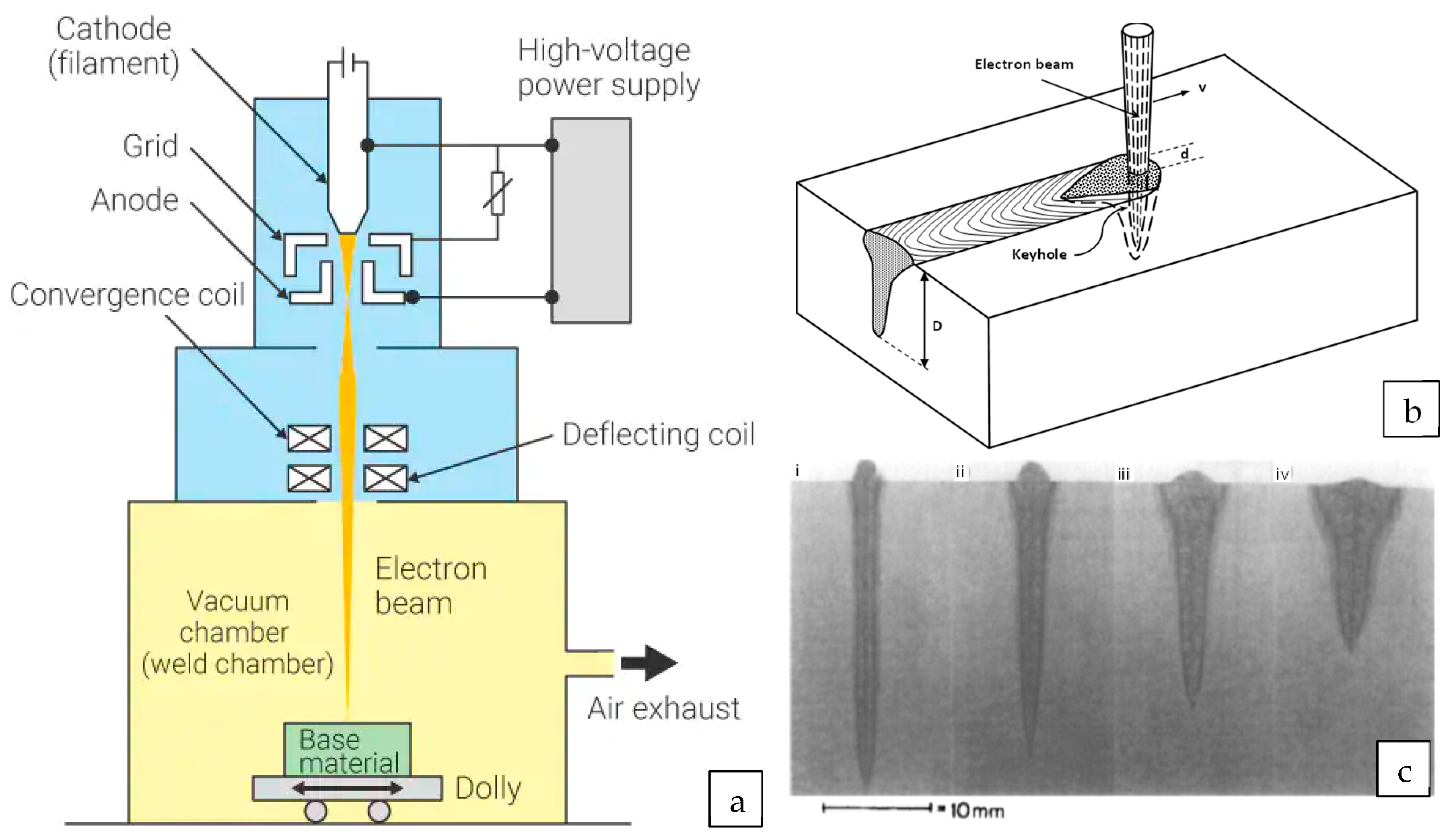 Cathode (filament)

High-voltage power supply

Grid

Anode

Convergence coil

Deflecting coil

Electron beam

Vacuum chamber (weld chamber)

Air exhaust

Base material

Dolly

a

Electron beam

v

d

Keyhole

D

b

i

ii

iii

iv

= 10mm

c