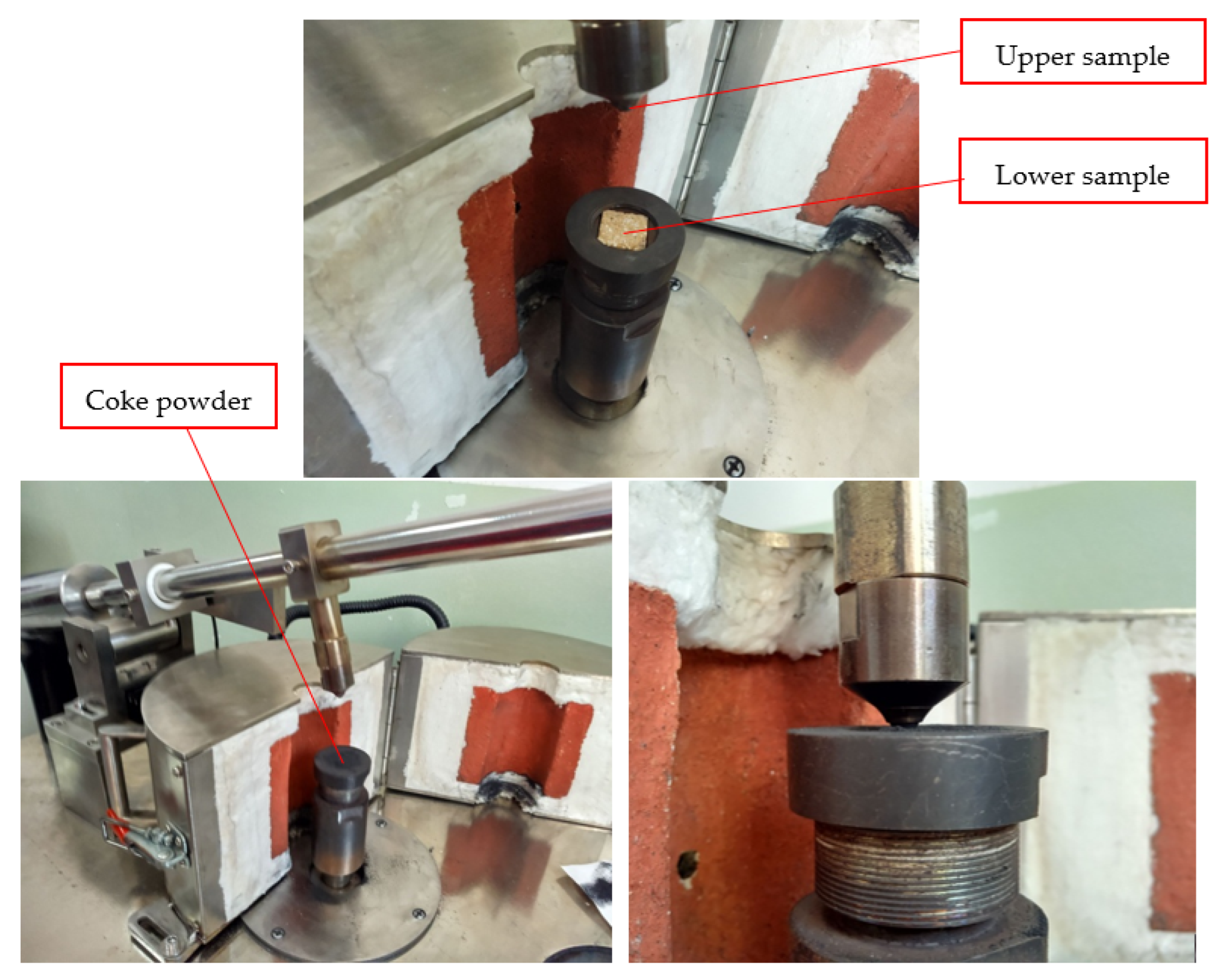 Upper sample

Lower sample

Coke powder