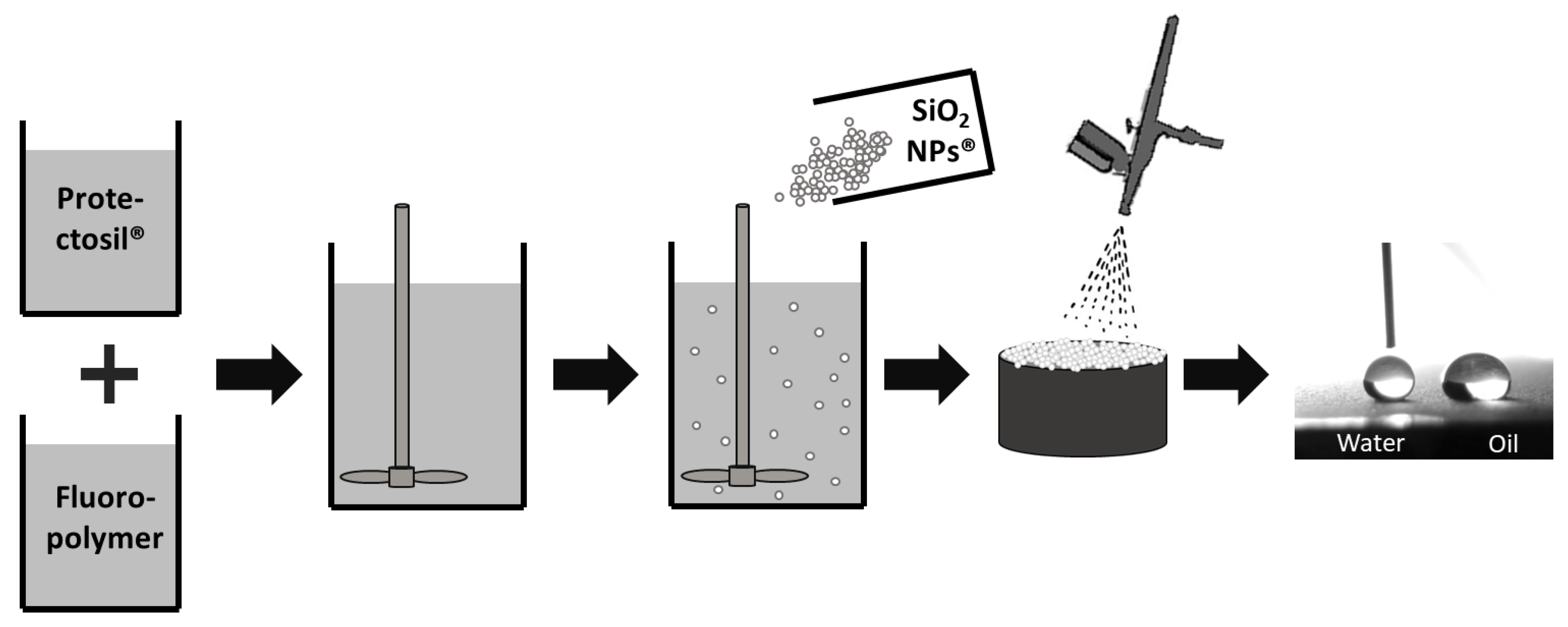 Protectosil®

+

Fluoropolymer

$SiO_2$ NPs®

Water

Oil