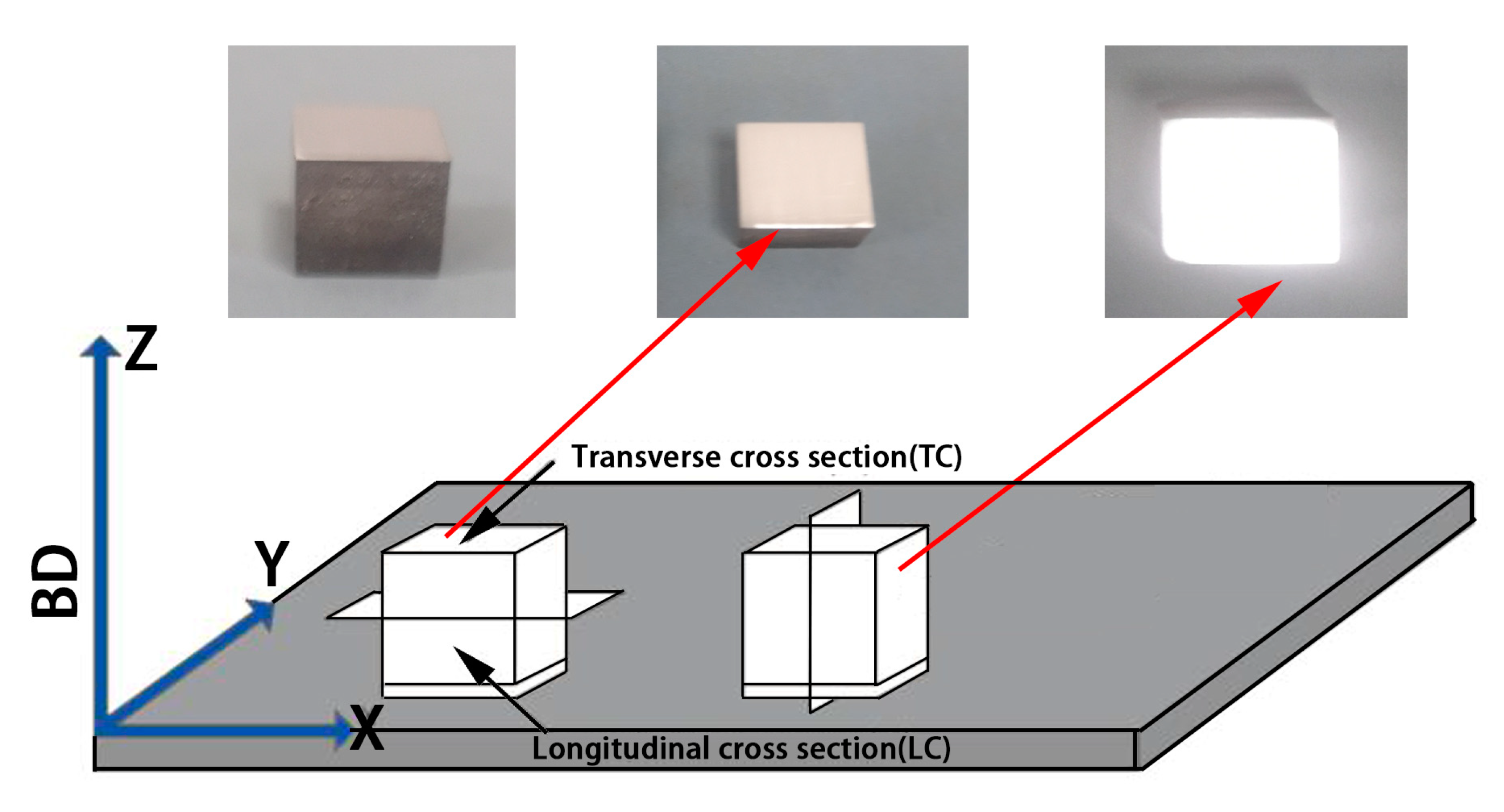 Z
BD
Y
X
Transverse cross section(TC)
Longitudinal cross section(LC)