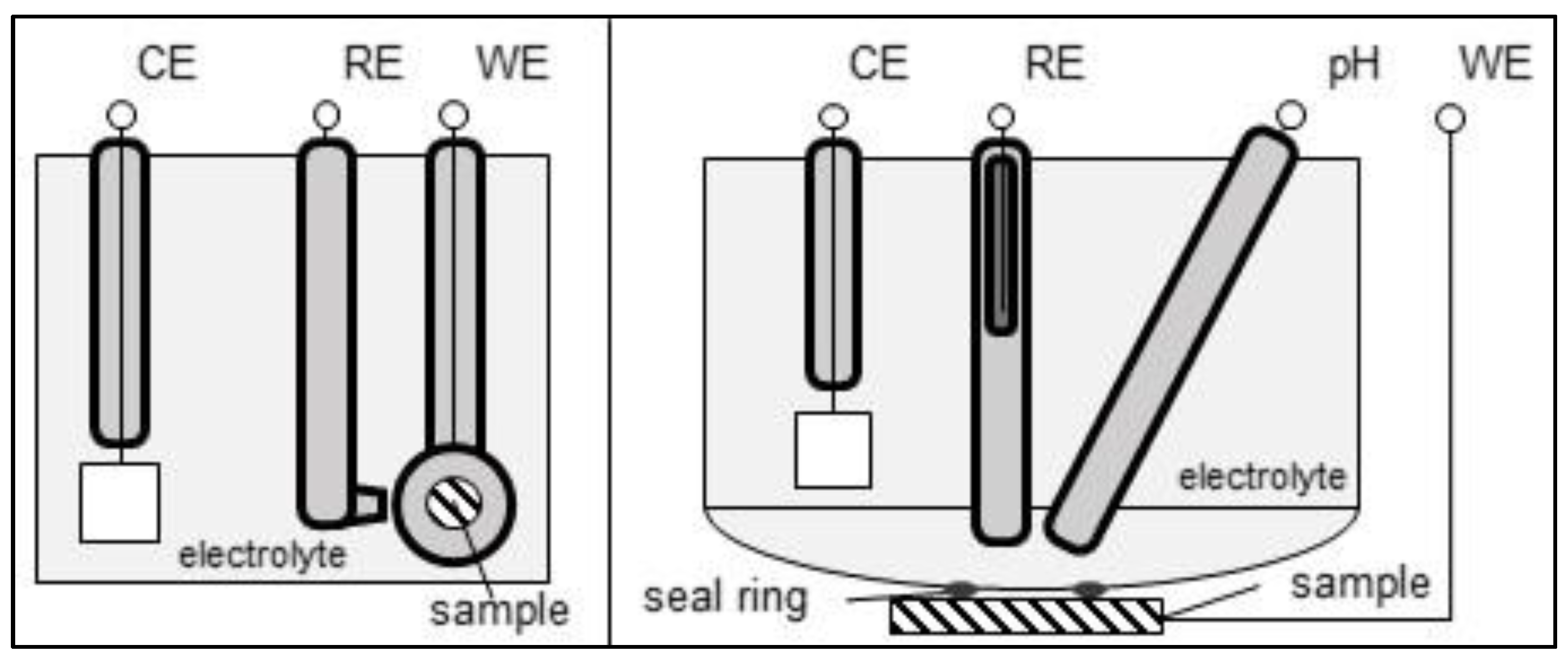 CE RE WE

electrolyte

sample

CE RE pH WE

electrolyte

seal ring

sample