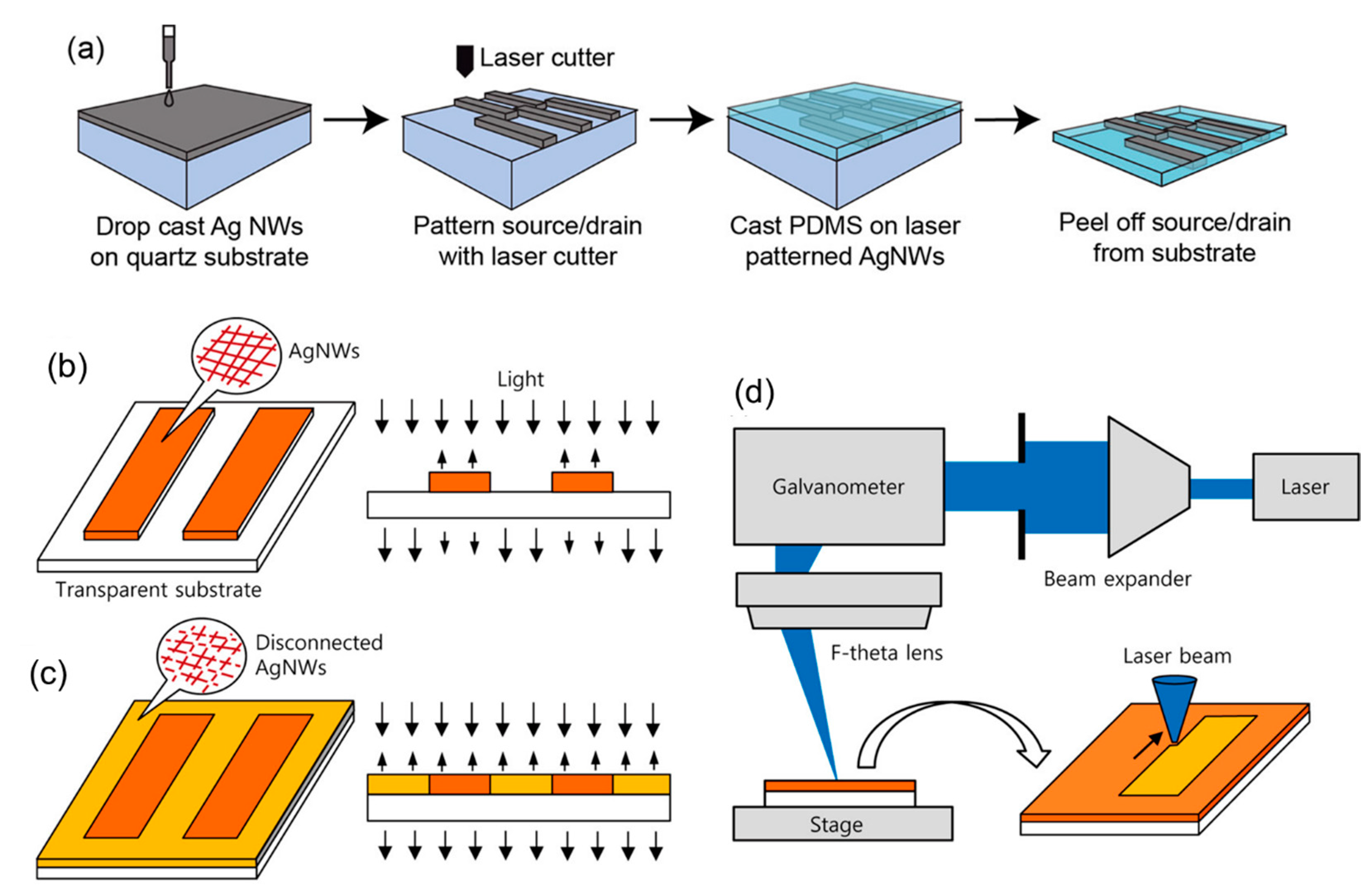 (a)

Laser cutter

Drop cast Ag NWs on quartz substrate

Pattern source/drain with laser cutter

Cast PDMS on laser patterned AgNWs

Peel off source/drain from substrate

(b)

AgNWs

Light

Transparent substrate

(c)

Disconnected AgNWs

(d)

Galvanometer

Laser

Beam expander

F-theta lens

Laser beam

Stage