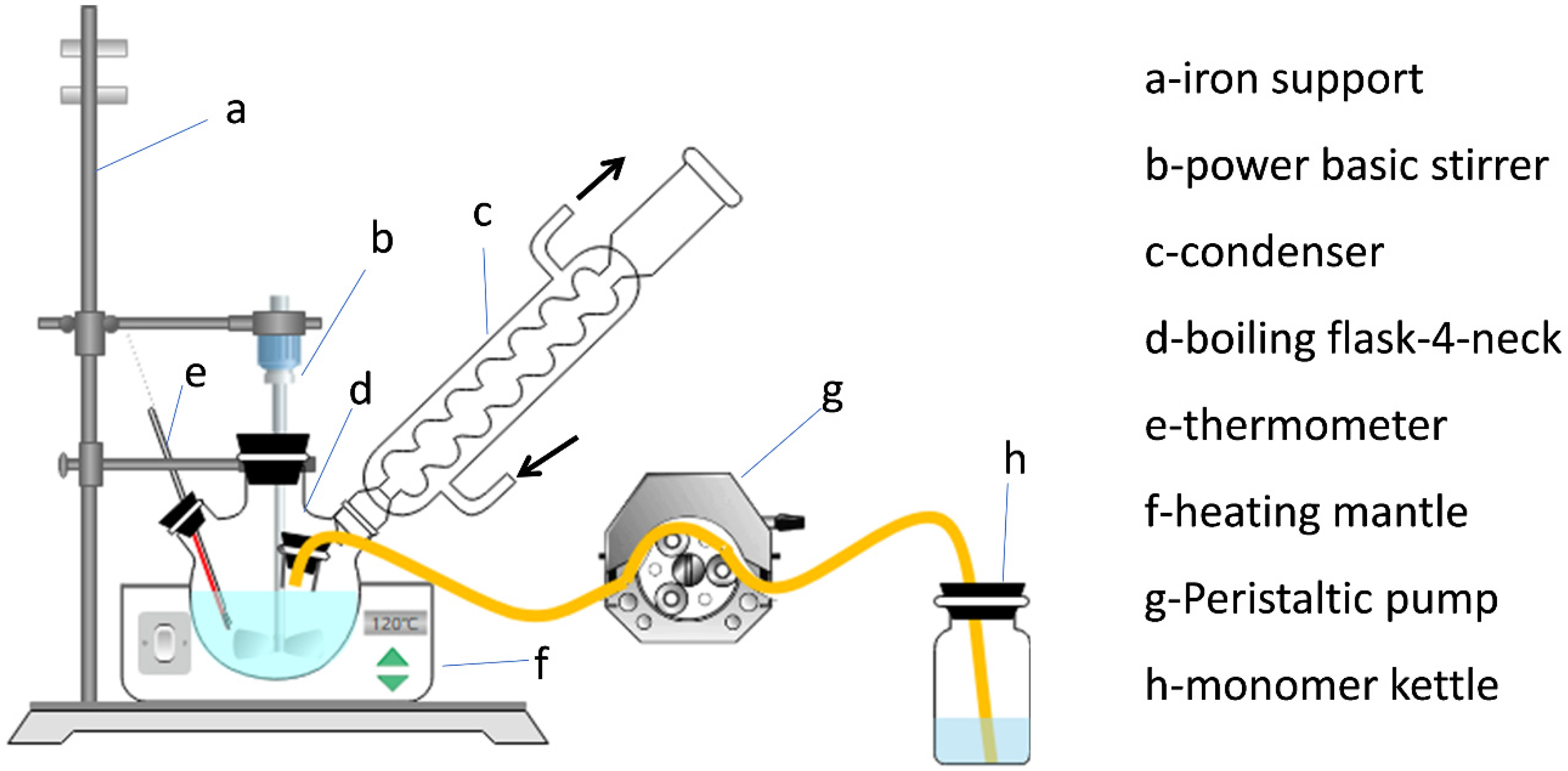 a
b
c
d
e
g
h
f
120℃

a-iron support
b-power basic stirrer
c-condenser
d-boiling flask-4-neck
e-thermometer
f-heating mantle
g-Peristaltic pump
h-monomer kettle