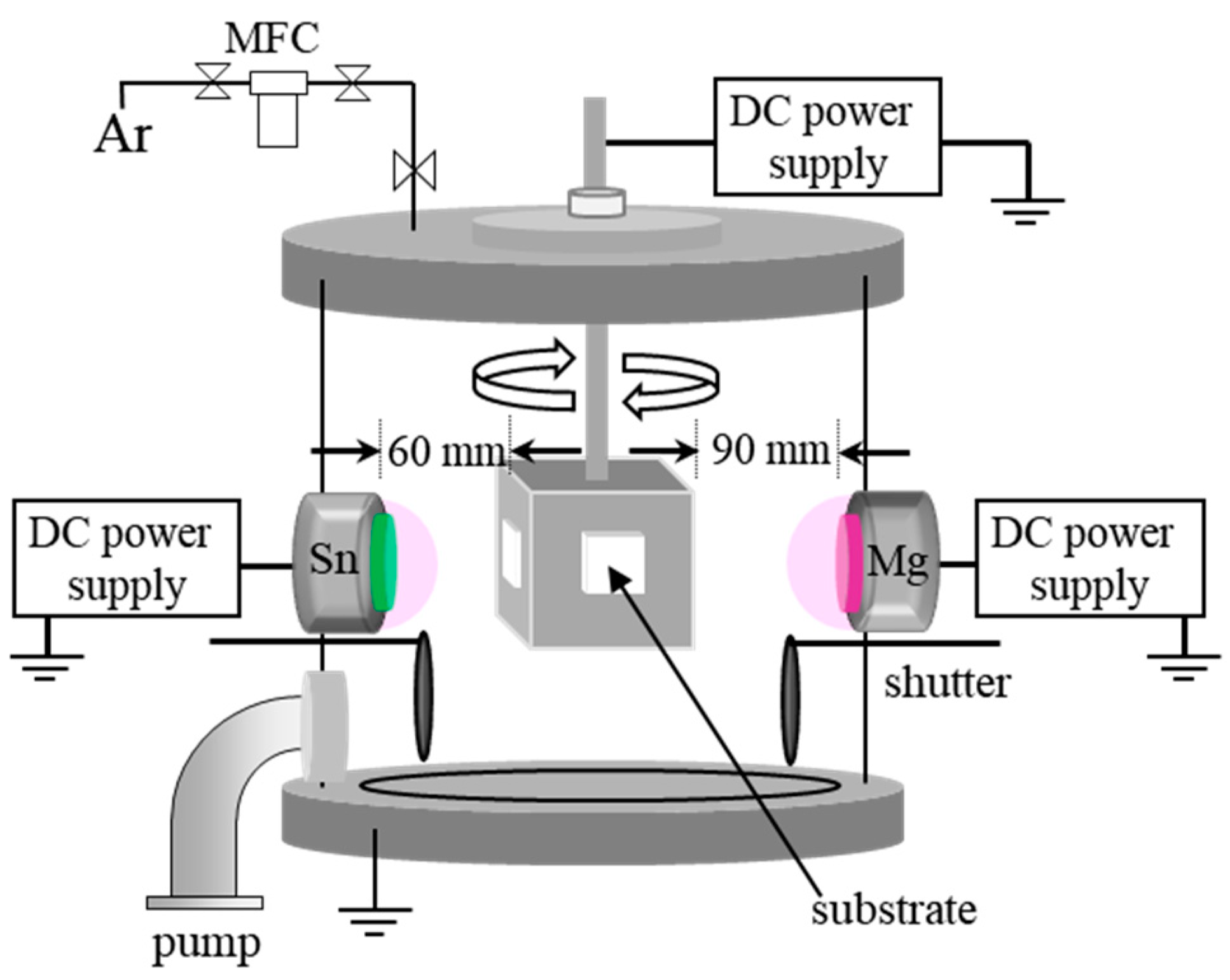 MFC

Ar

DC power supply

60 mm

90 mm

DC power supply

Sn

Mg

DC power supply

shutter

substrate

pump