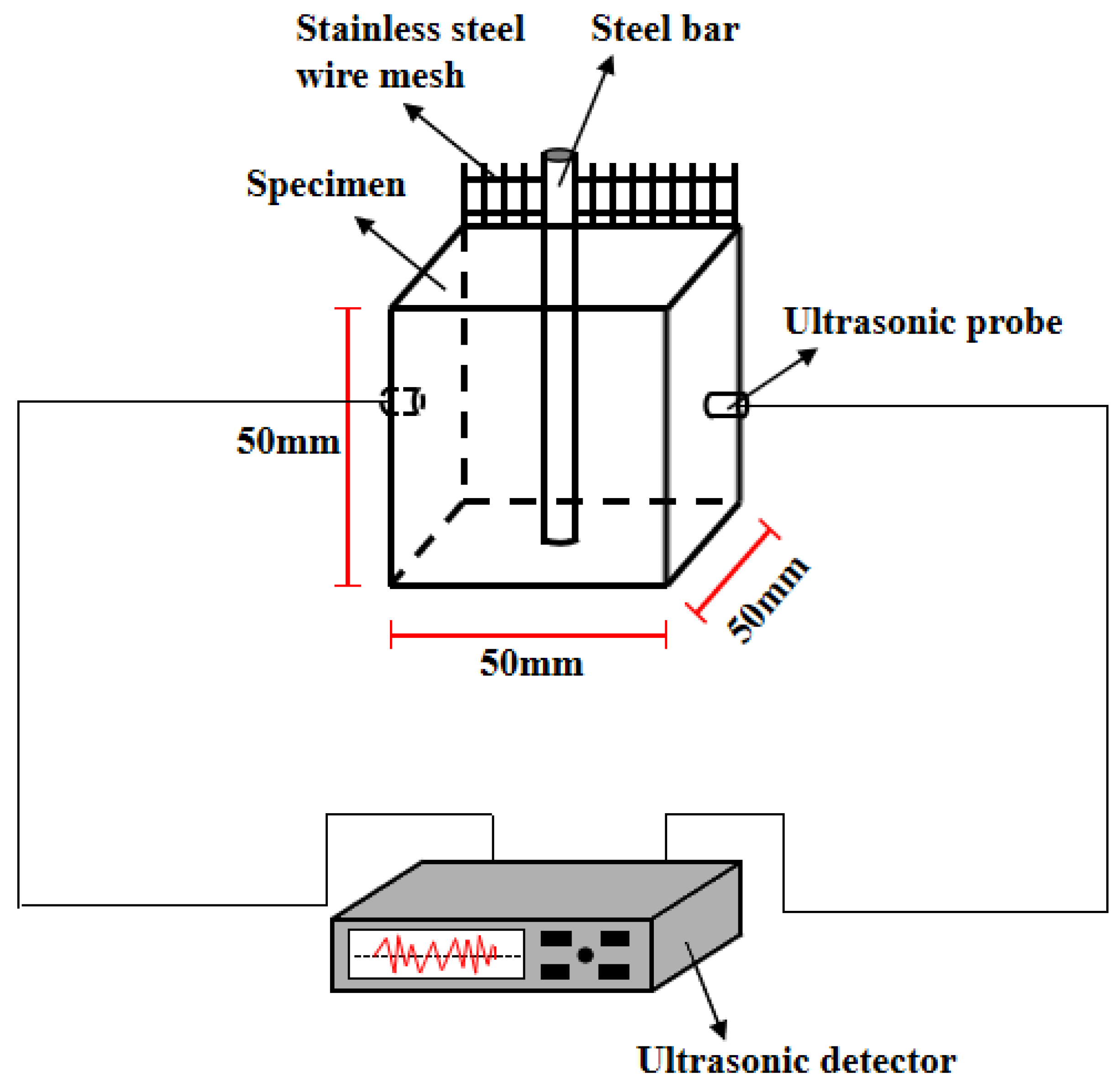 Stainless steel wire mesh

Steel bar

Specimen

Ultrasonic probe

50mm

50mm

50mm

Ultrasonic detector