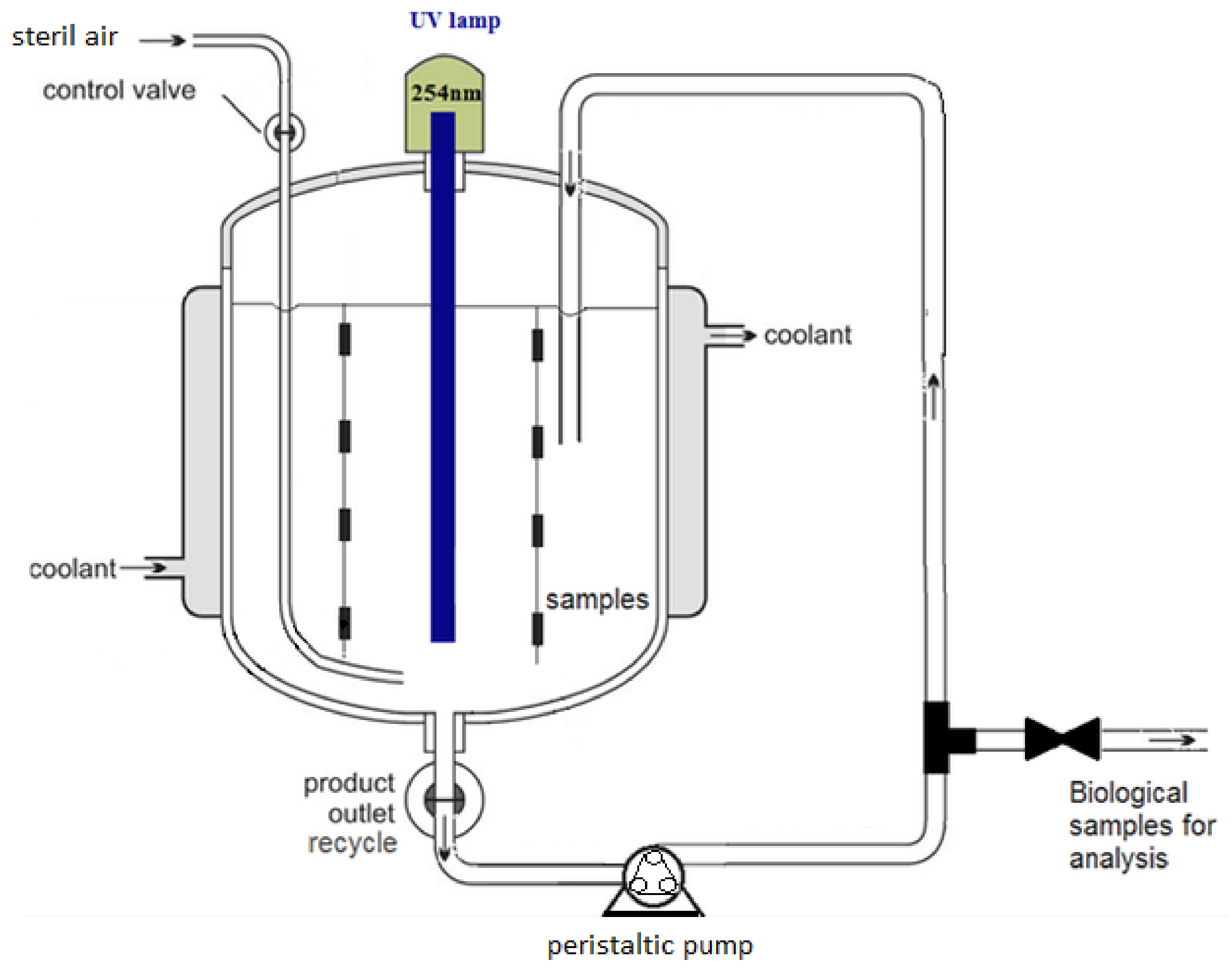 steril air

UV lamp

control valve

254nm

coolant

coolant

samples

product outlet recycle

Biological samples for analysis

peristaltic pump