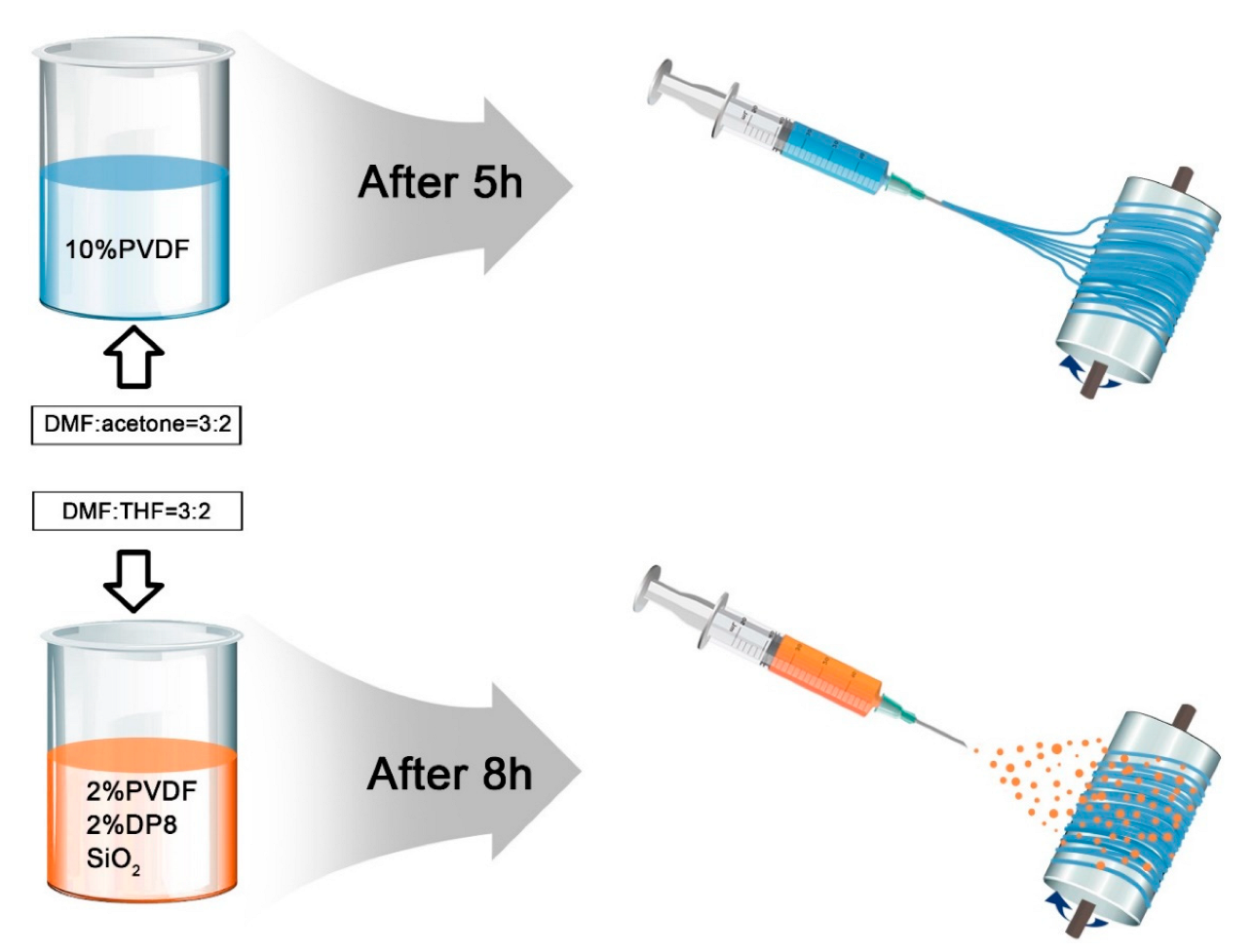 10%PVDF

After 5h

DMF:acetone=3:2

DMF:THF=3:2

2%PVDF
2%DP8
$SiO_2$

After 8h