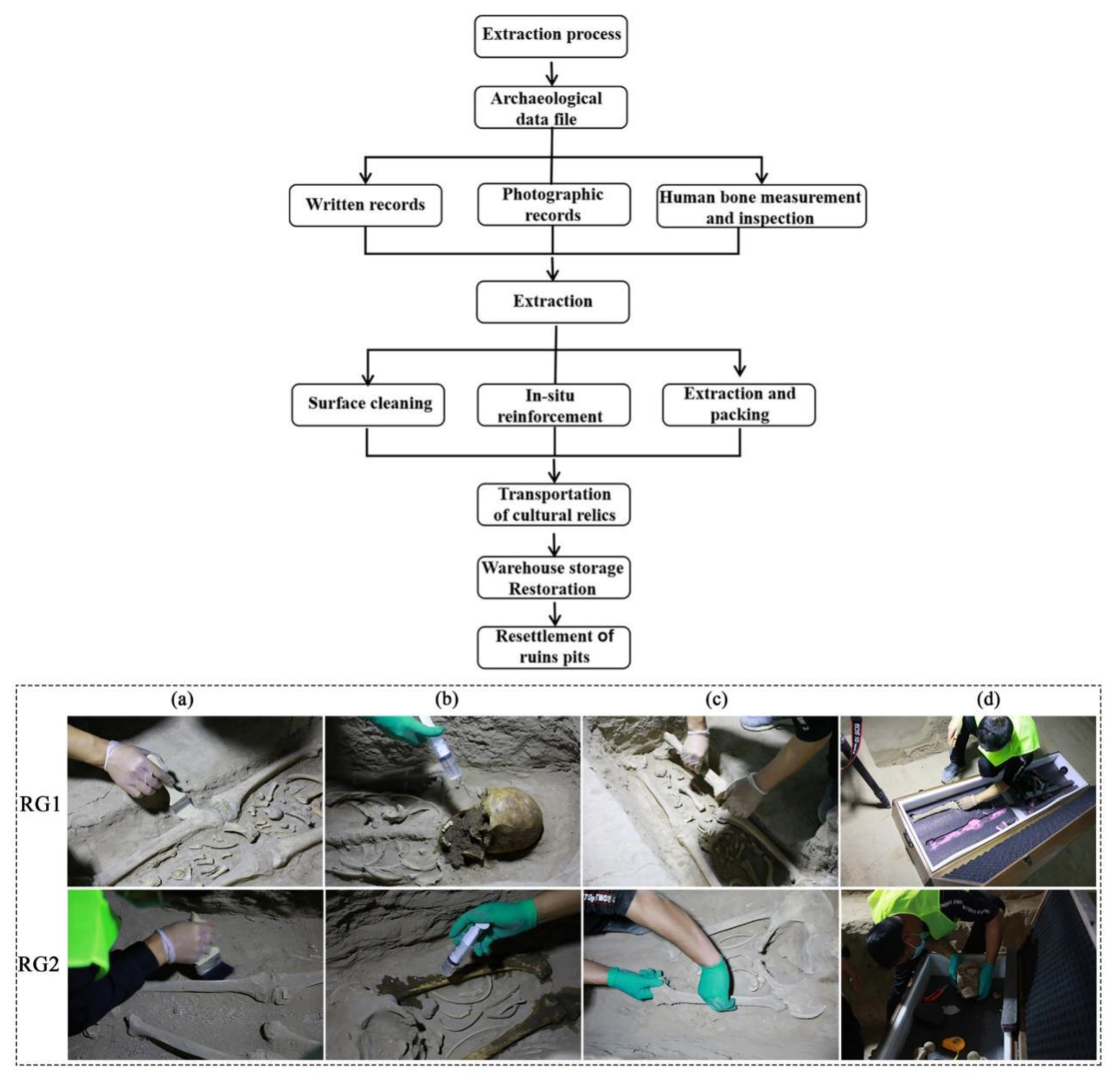 Extraction process

Archaeological data file

Written records

Photographic records

Human bone measurement and inspection

Extraction

Surface cleaning

In-situ reinforcement

Extraction and packing

Transportation of cultural relics

Warehouse storage Restoration

Resettlement of ruins pits

(a)

(b)

(c)

(d)

RG1

RG2