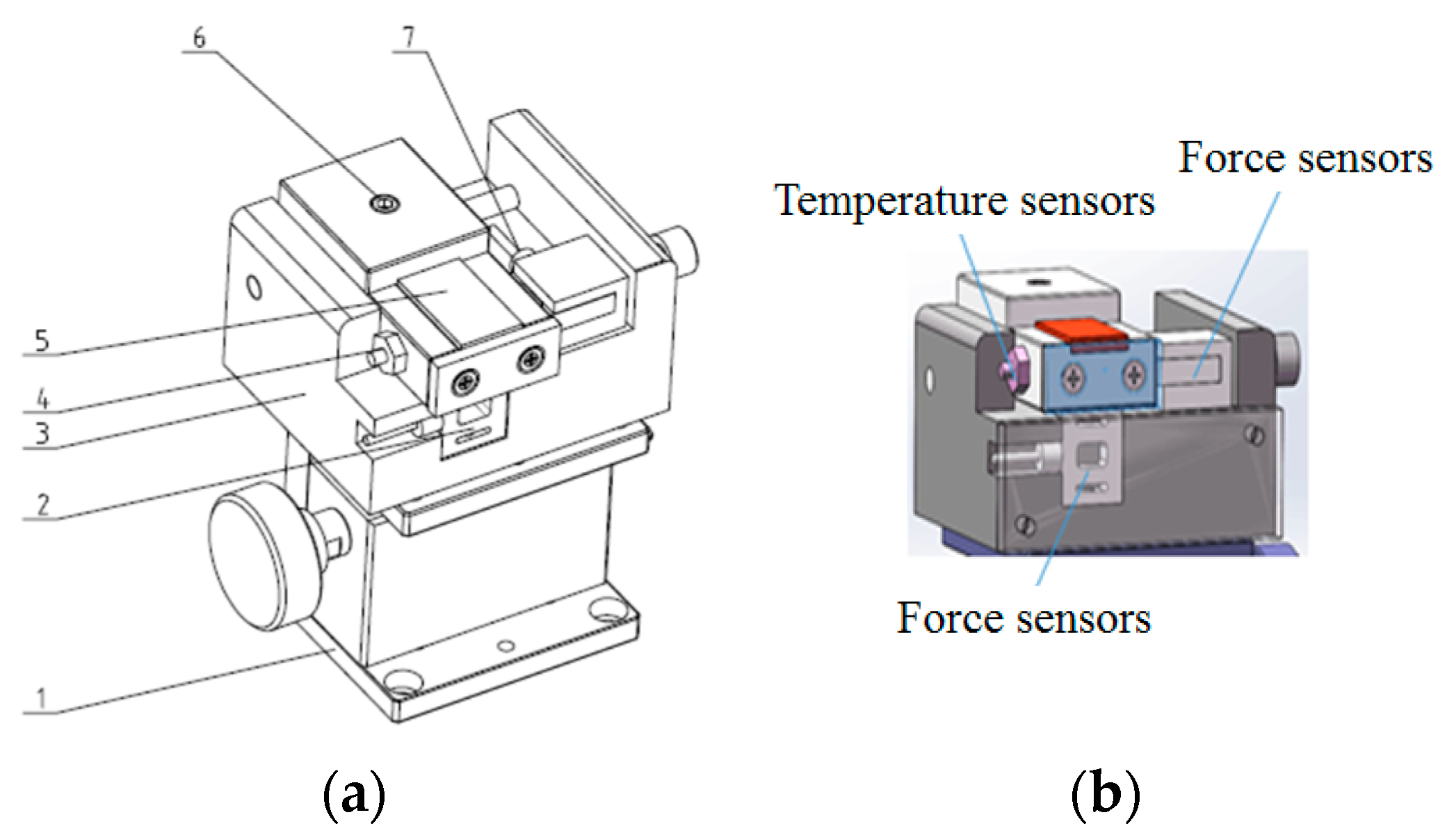 6

7

5

4

3

2

1

(a)

Force sensors

Temperature sensors

Force sensors

(b)