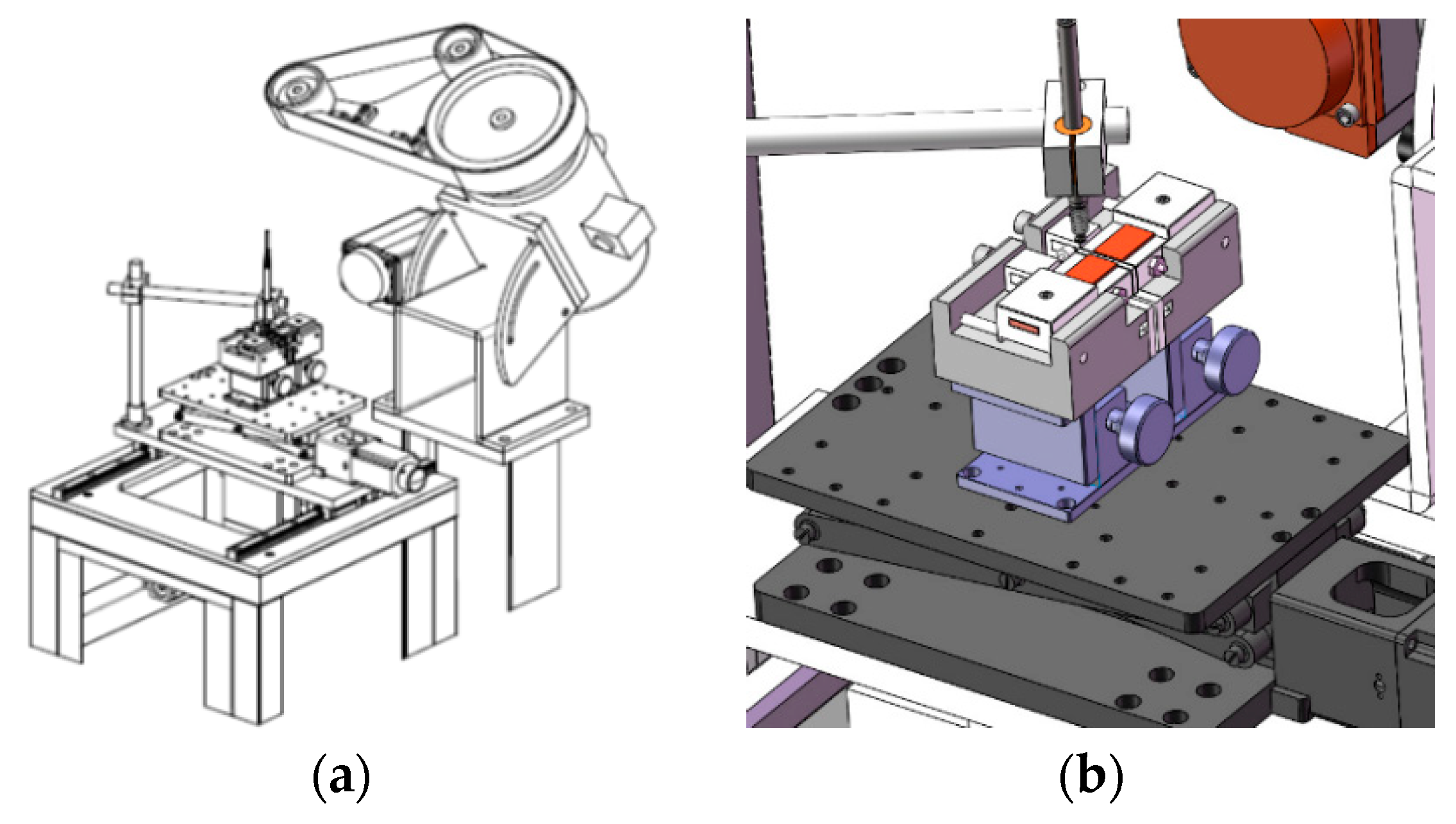 (a)

(b)