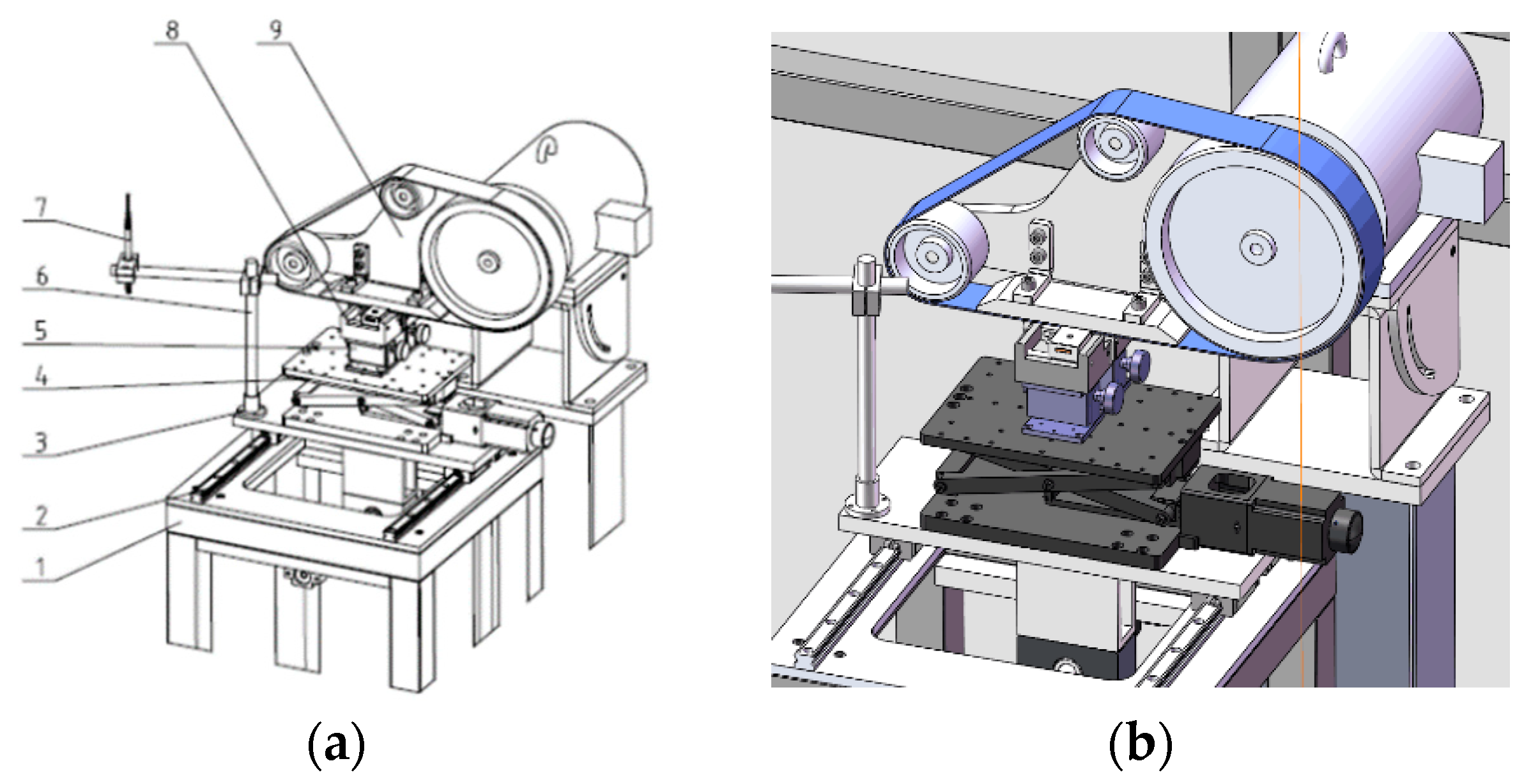 8
9
7
6
5
4
3
2
1
(a)
(b)