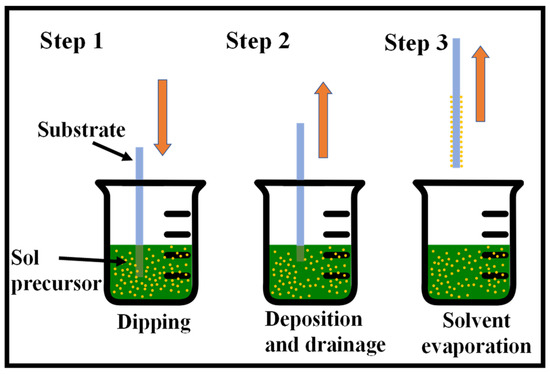 Step 1

Step 2

Step 3

Substrate

Sol precursor

Dipping

Deposition and drainage

Solvent evaporation