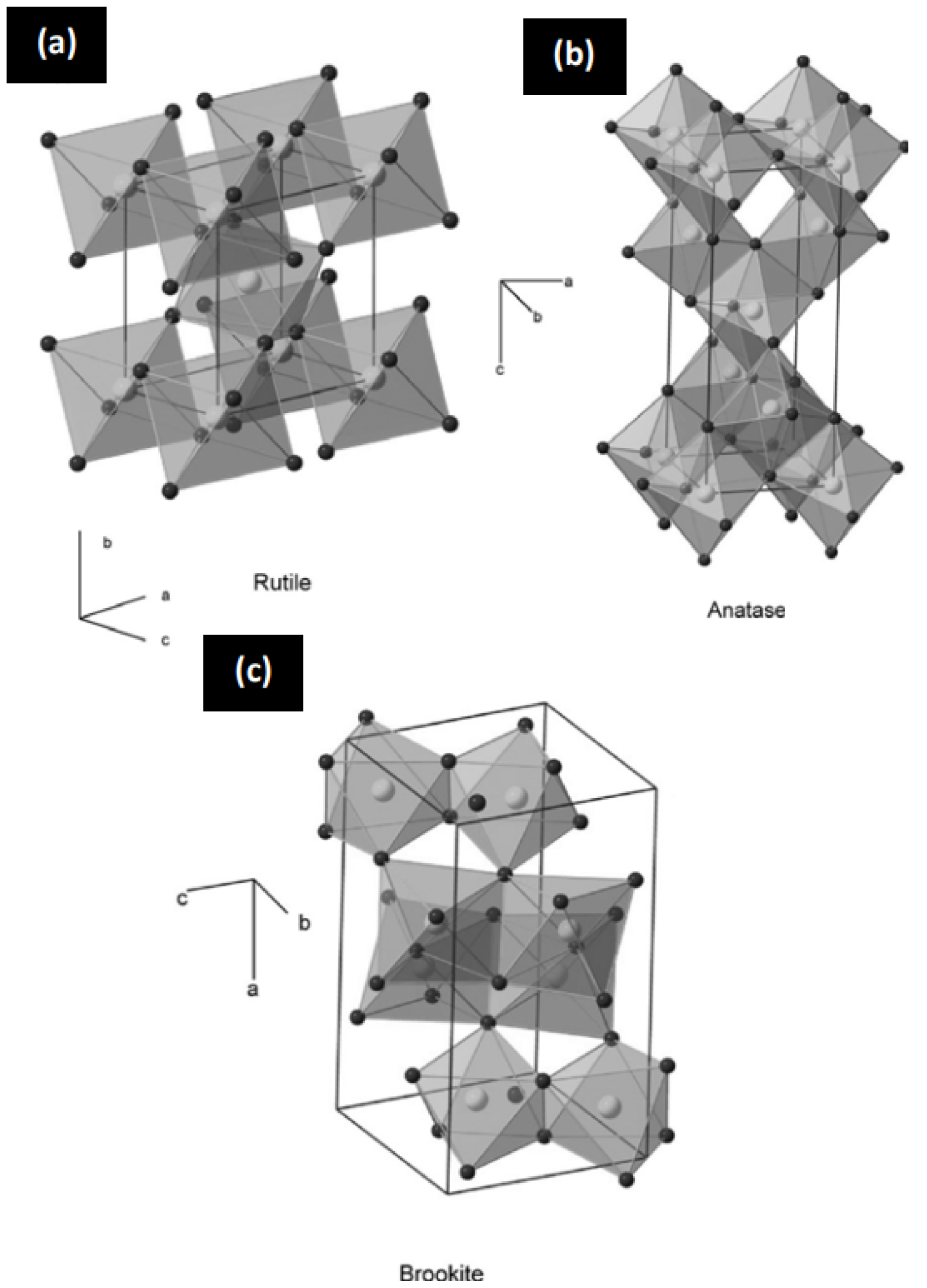 (a)

(b)

a
b
c

b
a
c

Rutile

Anatase

(c)

c
b
a

Brookite