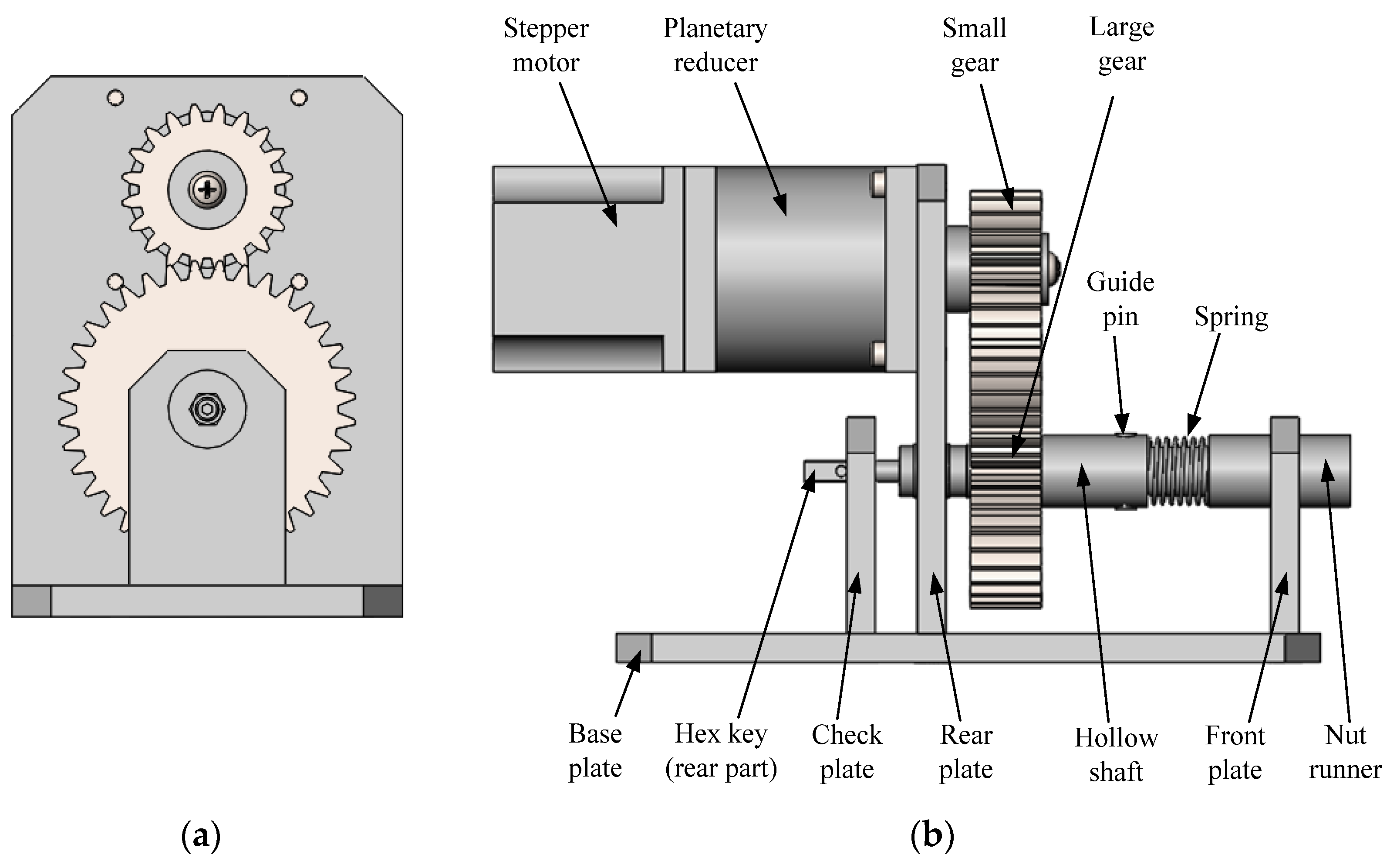 Stepper motor

Planetary reducer

Small gear

Large gear

Guide pin

Spring

Base plate

Hex key (rear part)

Check plate

Rear plate

Hollow shaft

Front plate

Nut runner

(a)

(b)