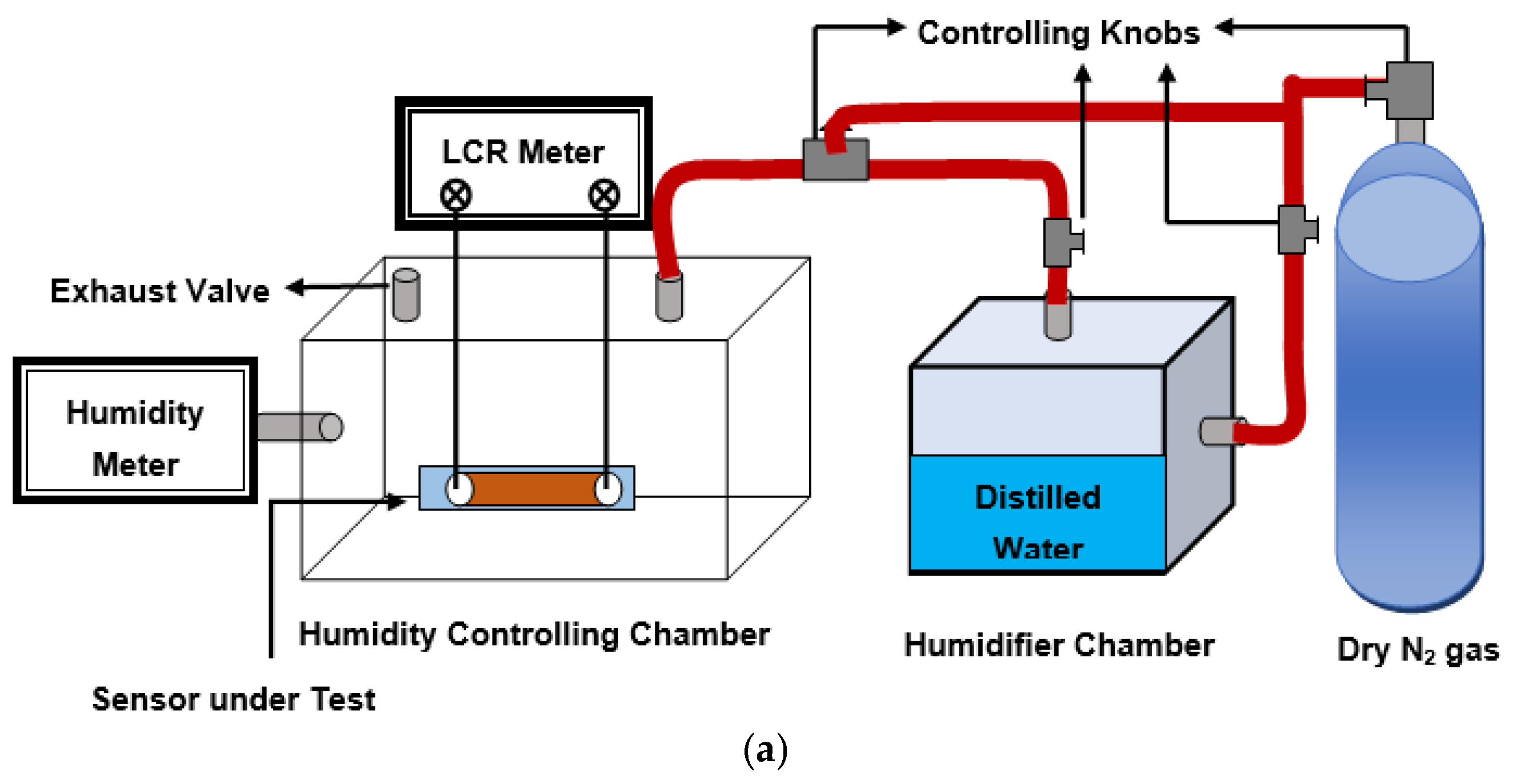 Controlling Knobs

LCR Meter

Exhaust Valve

Humidity Meter

Distilled Water

Humidity Controlling Chamber

Humidifier Chamber

Dry $N_2$ gas

Sensor under Test

(a)