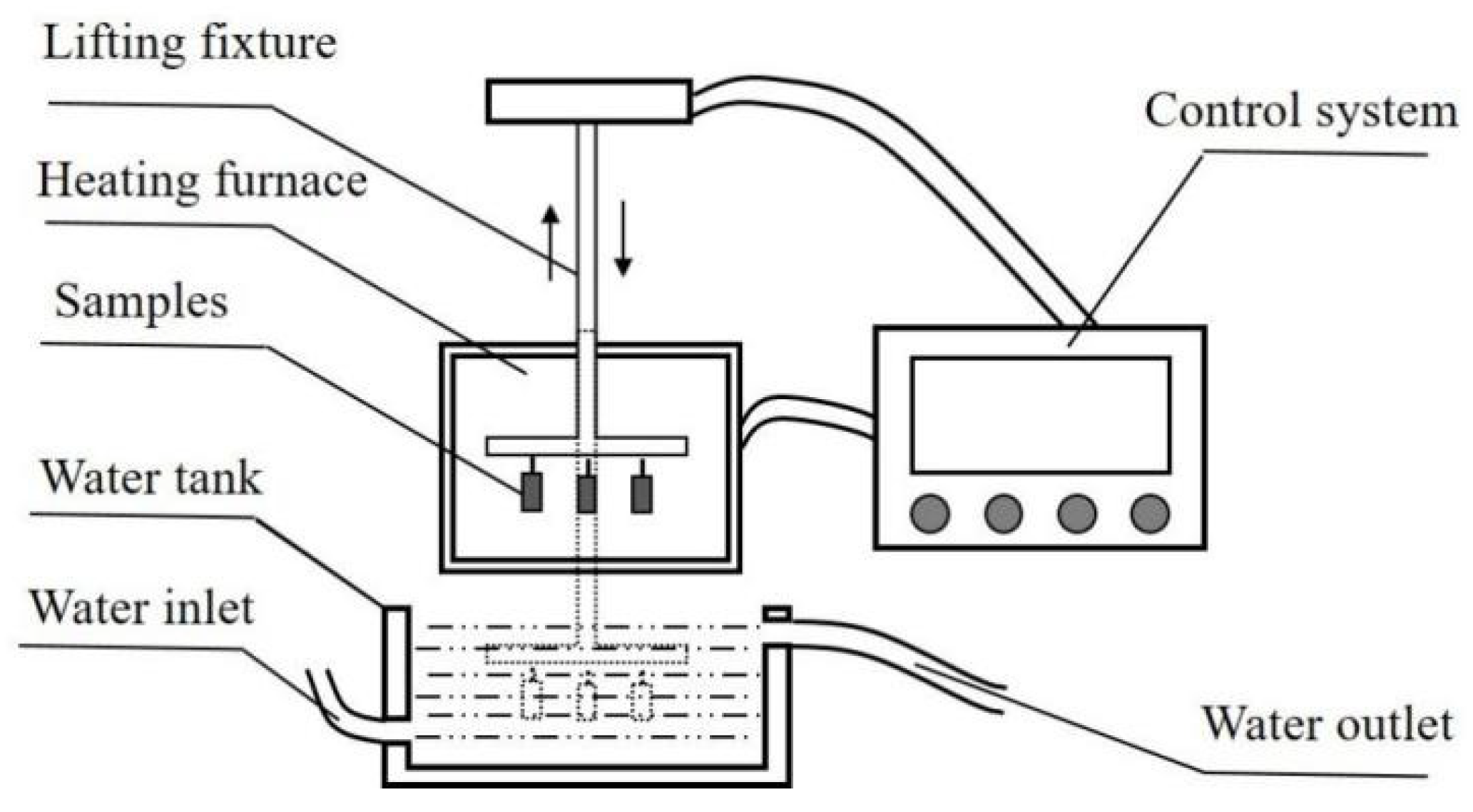 Lifting fixture

Control system

Heating furnace

Samples

Water tank

Water inlet

Water outlet