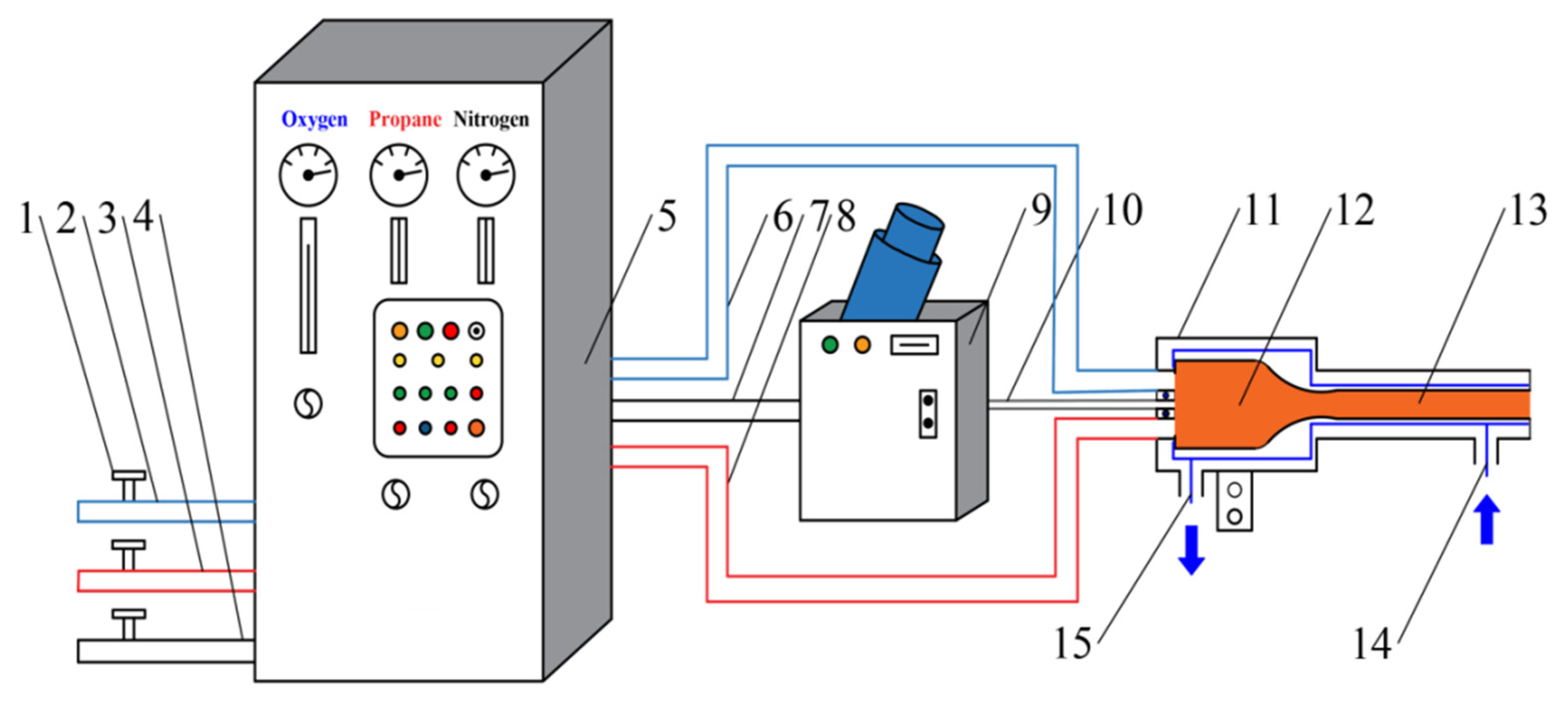 Oxygen Propane Nitrogen

1 2 3 4

5

6 7 8

9

10

11

12

13

15

14