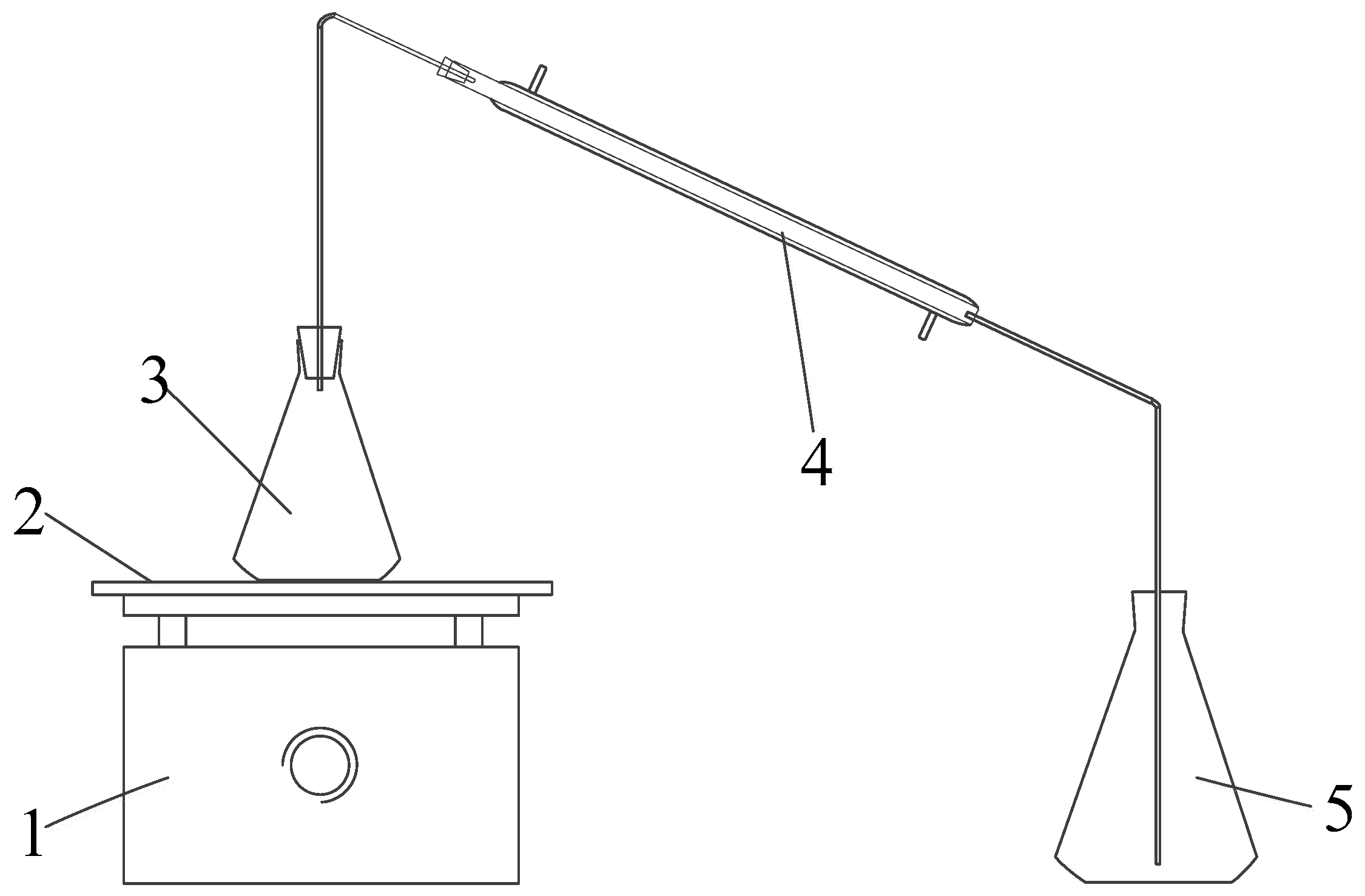 3
4
2
1
5