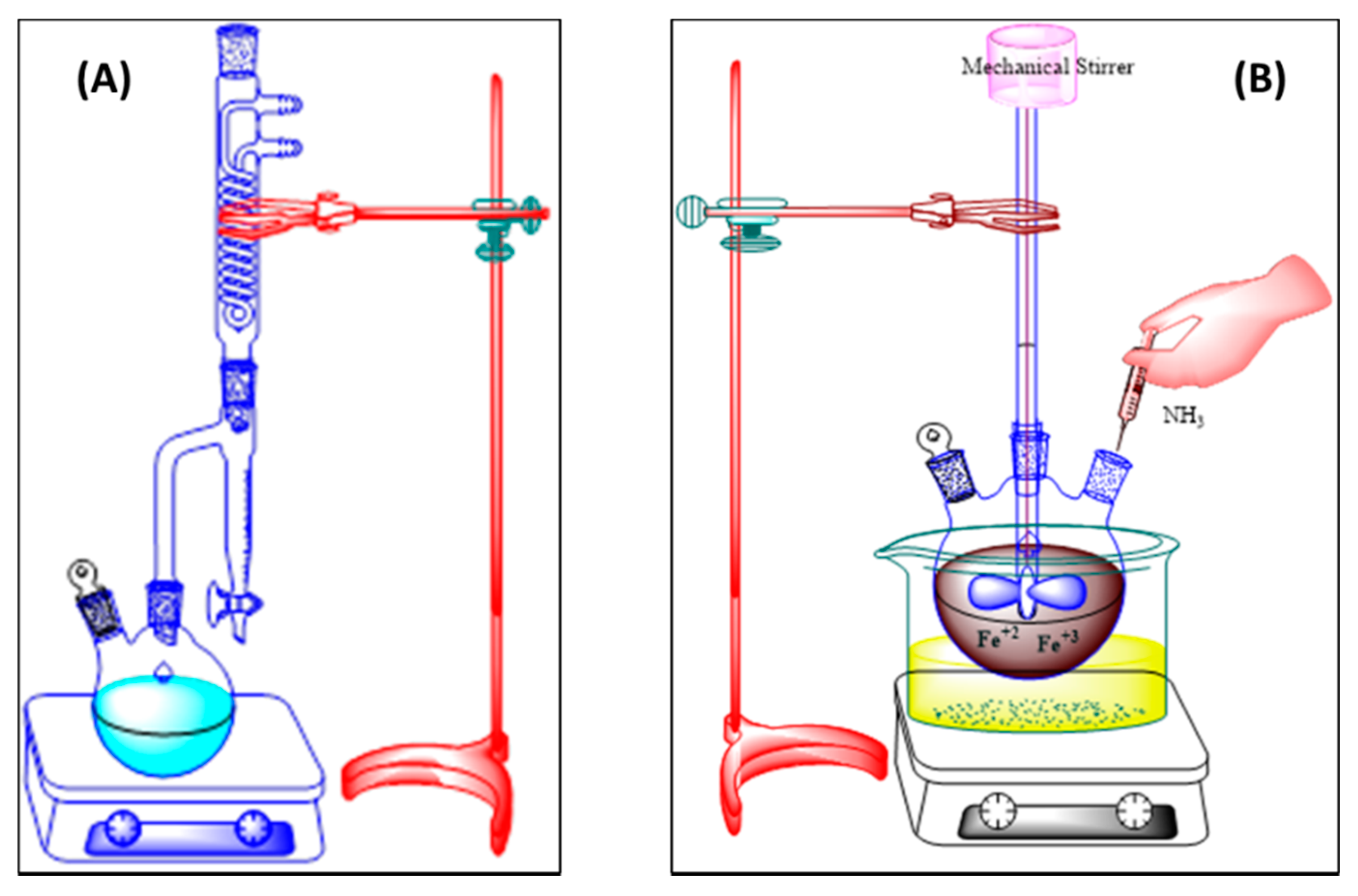 (A)

Mechanical Stirrer

(B)

$NH_3$

$Fe^{+2}$ $Fe^{+3}$