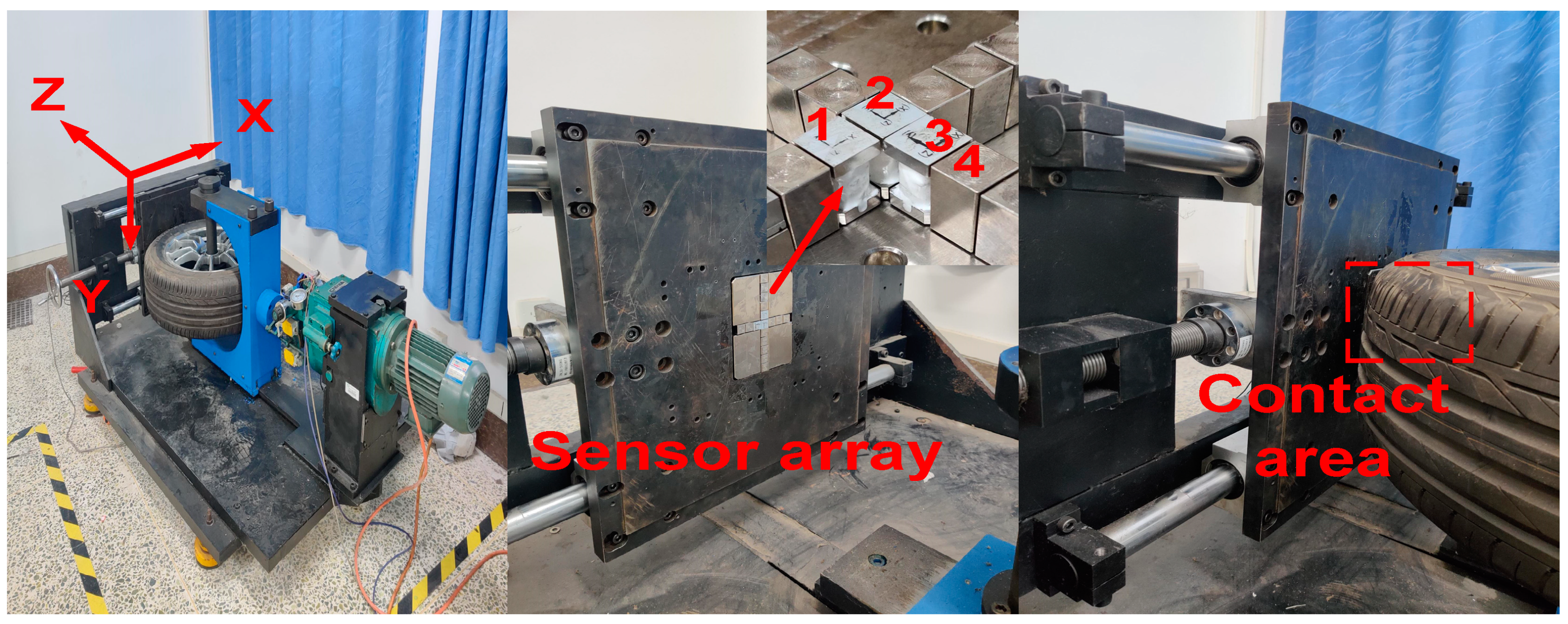 Z
X
Y
1
2
3
4
Sensor array
Contact area