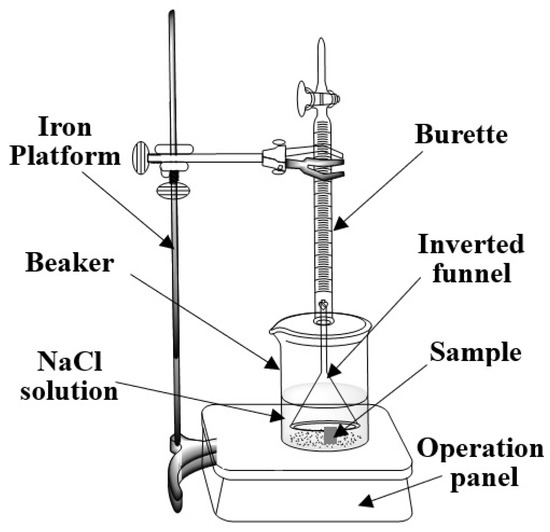 Iron Platform

Burette

Beaker

Inverted funnel

NaCl solution

Sample

Operation panel