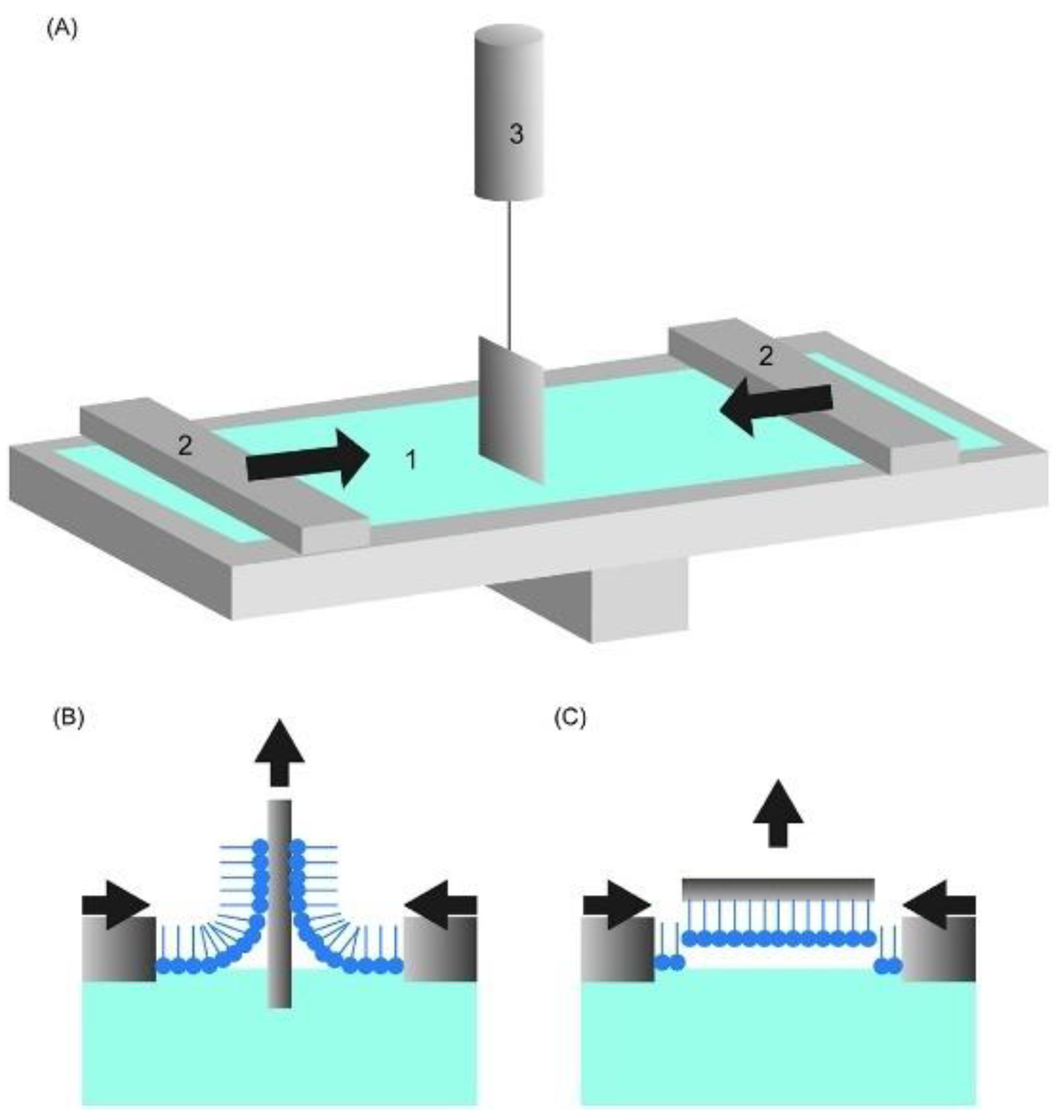 (A)

3

2

2

1

(B)

(C)