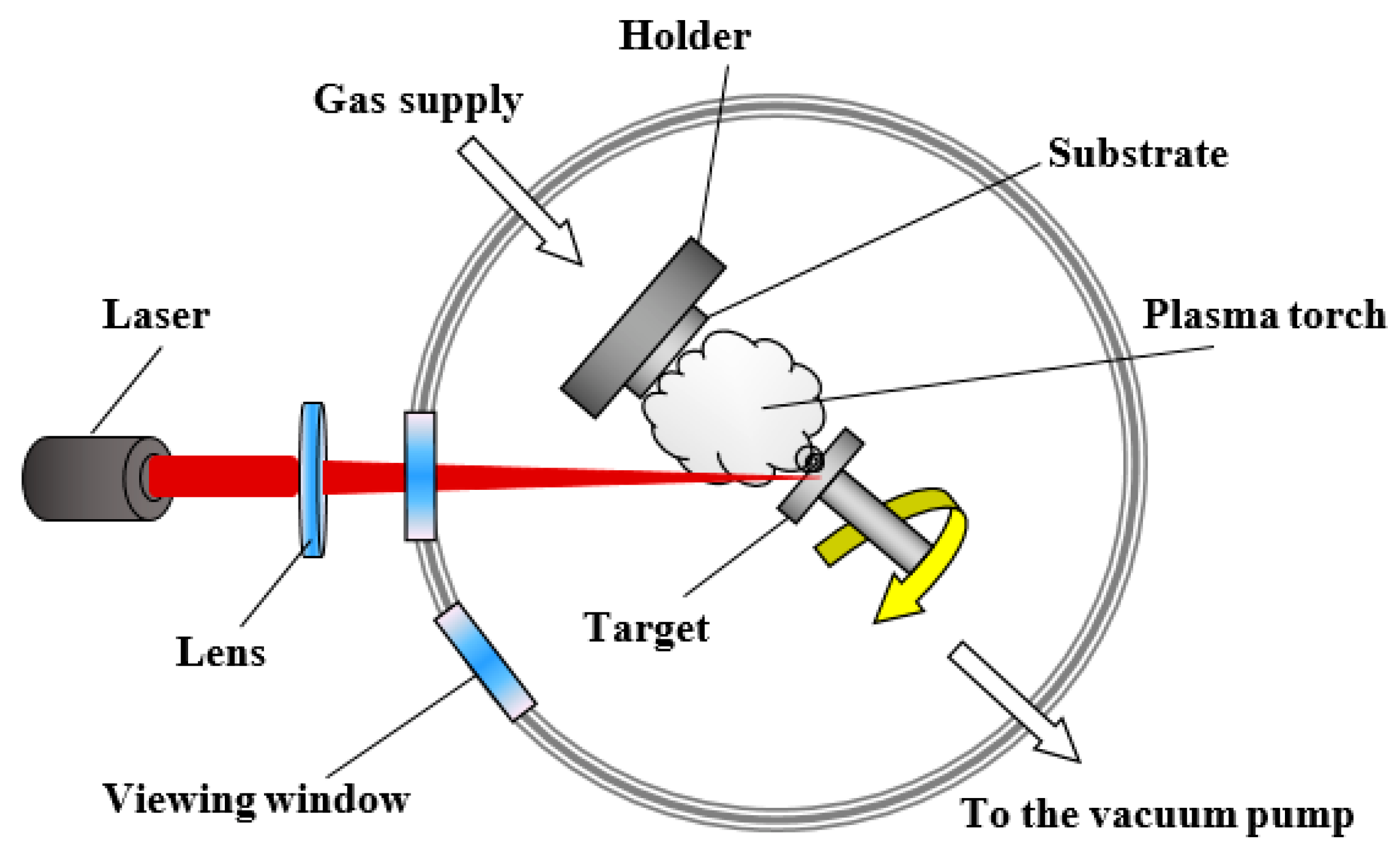 Holder
Gas supply
Substrate
Laser
Plasma torch
Lens
Target
Viewing window
To the vacuum pump