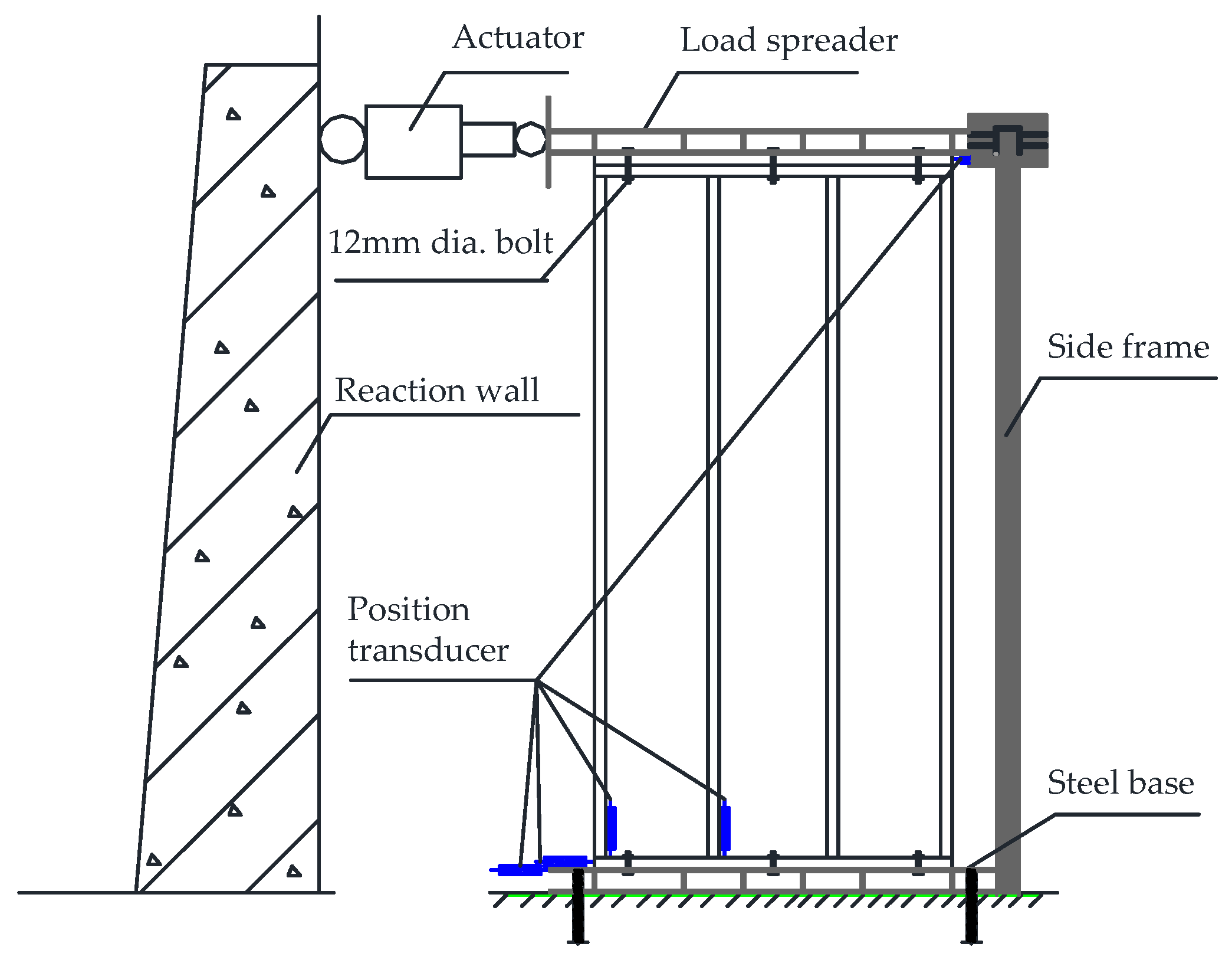 Actuator
Load spreader
12mm dia. bolt
Side frame
Reaction wall
Position transducer
Steel base