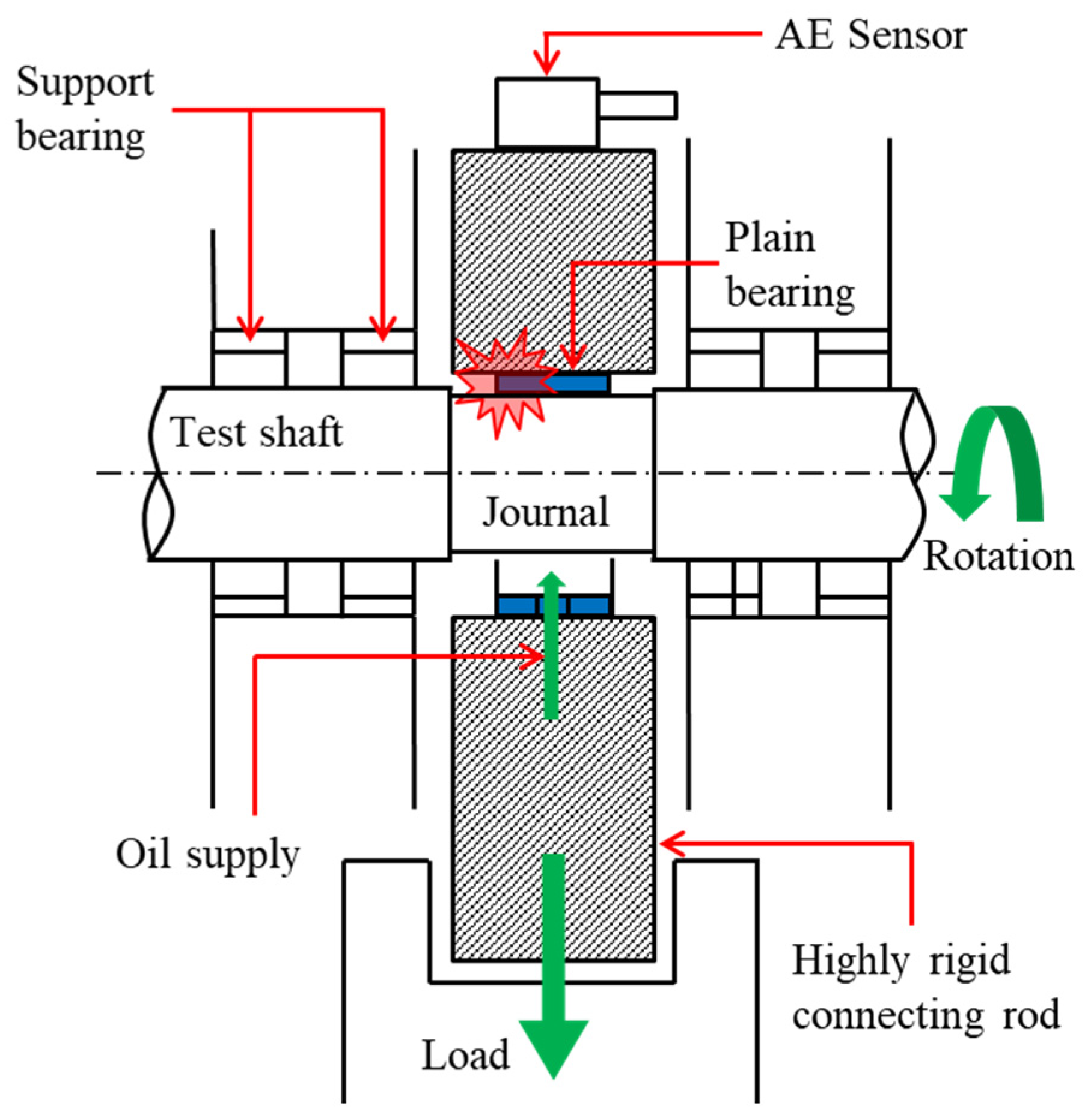 AE Sensor

Support bearing

Plain bearing

Test shaft

Journal

Rotation

Oil supply

Highly rigid connecting rod

Load