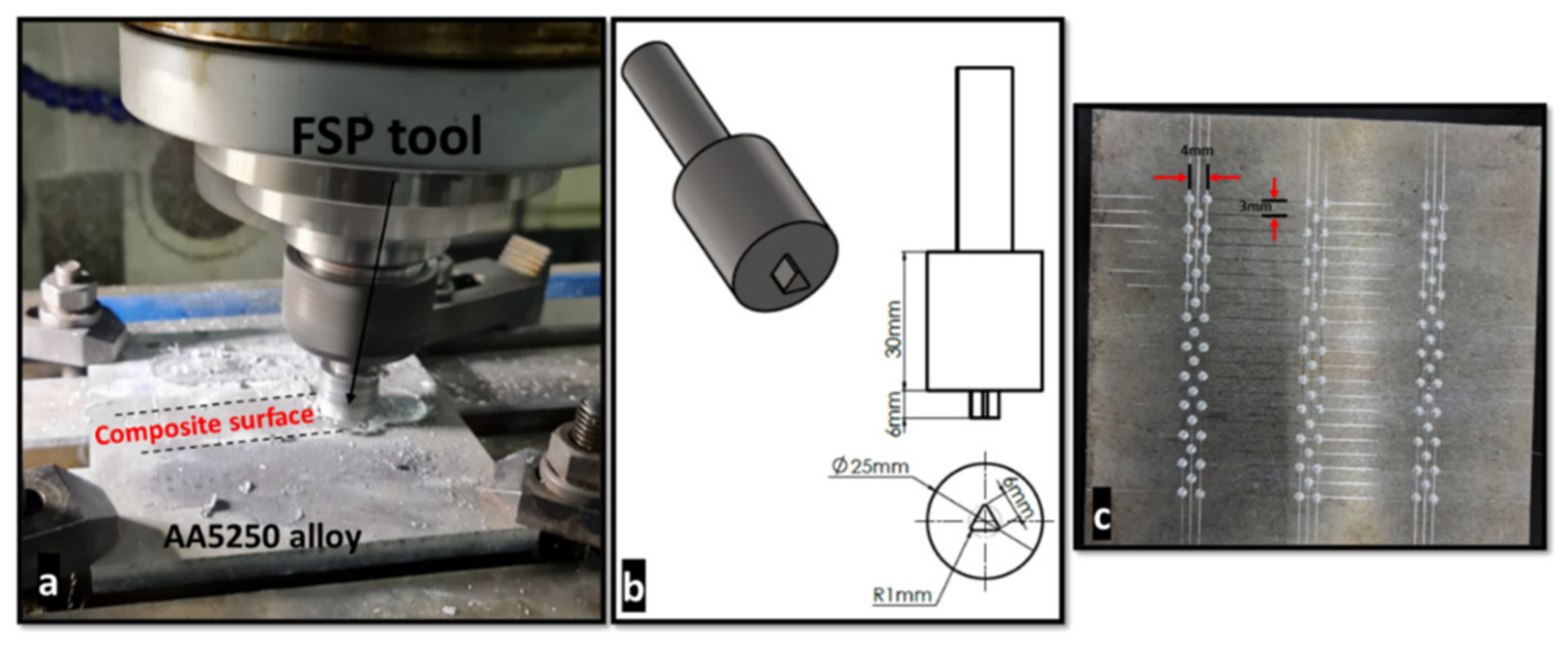 FSP tool

Composite surface

AA5250 alloy

a

30mm

6mm

Ø25mm

6mm

R1mm

b

4mm

3mm

c