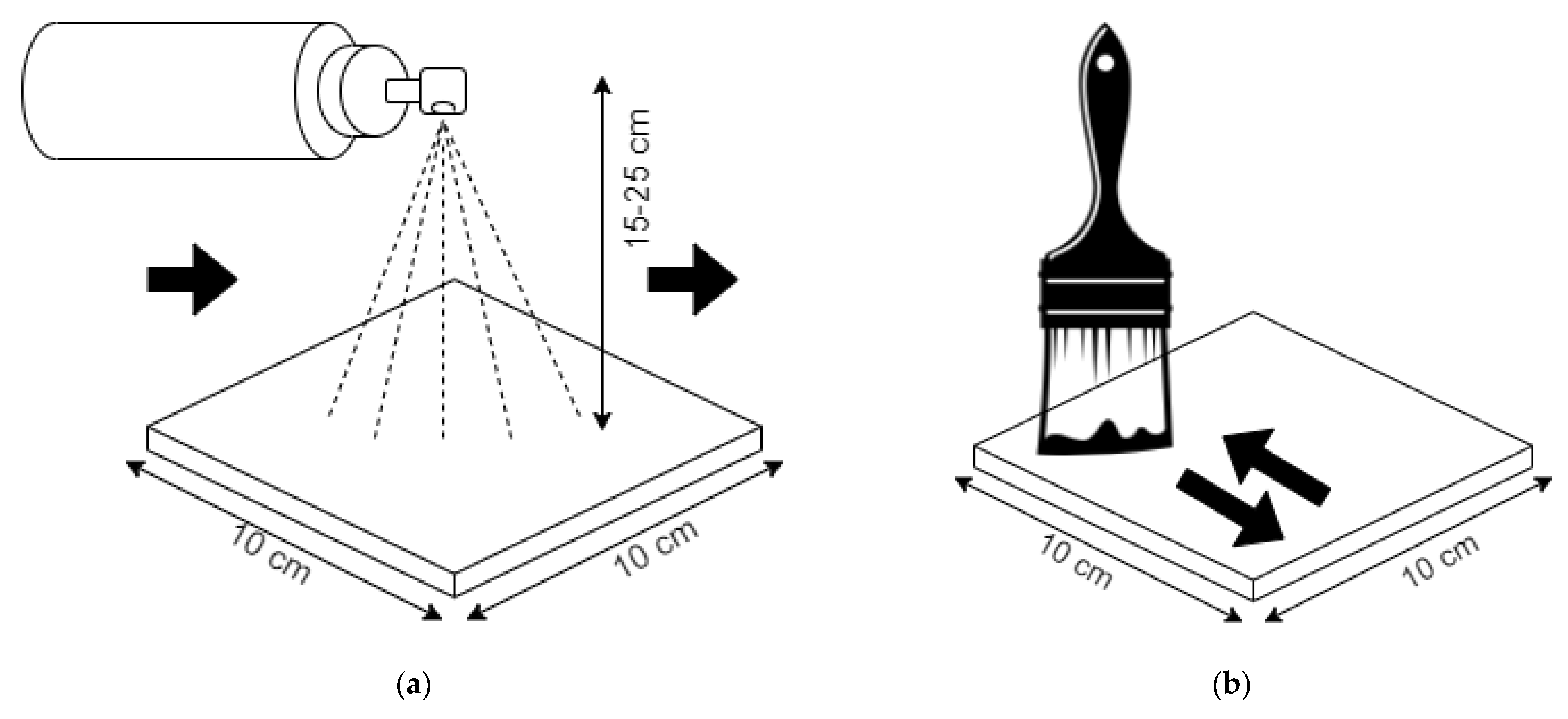 15-25 cm

10 cm

10 cm

(a)

10 cm

10 cm

(b)