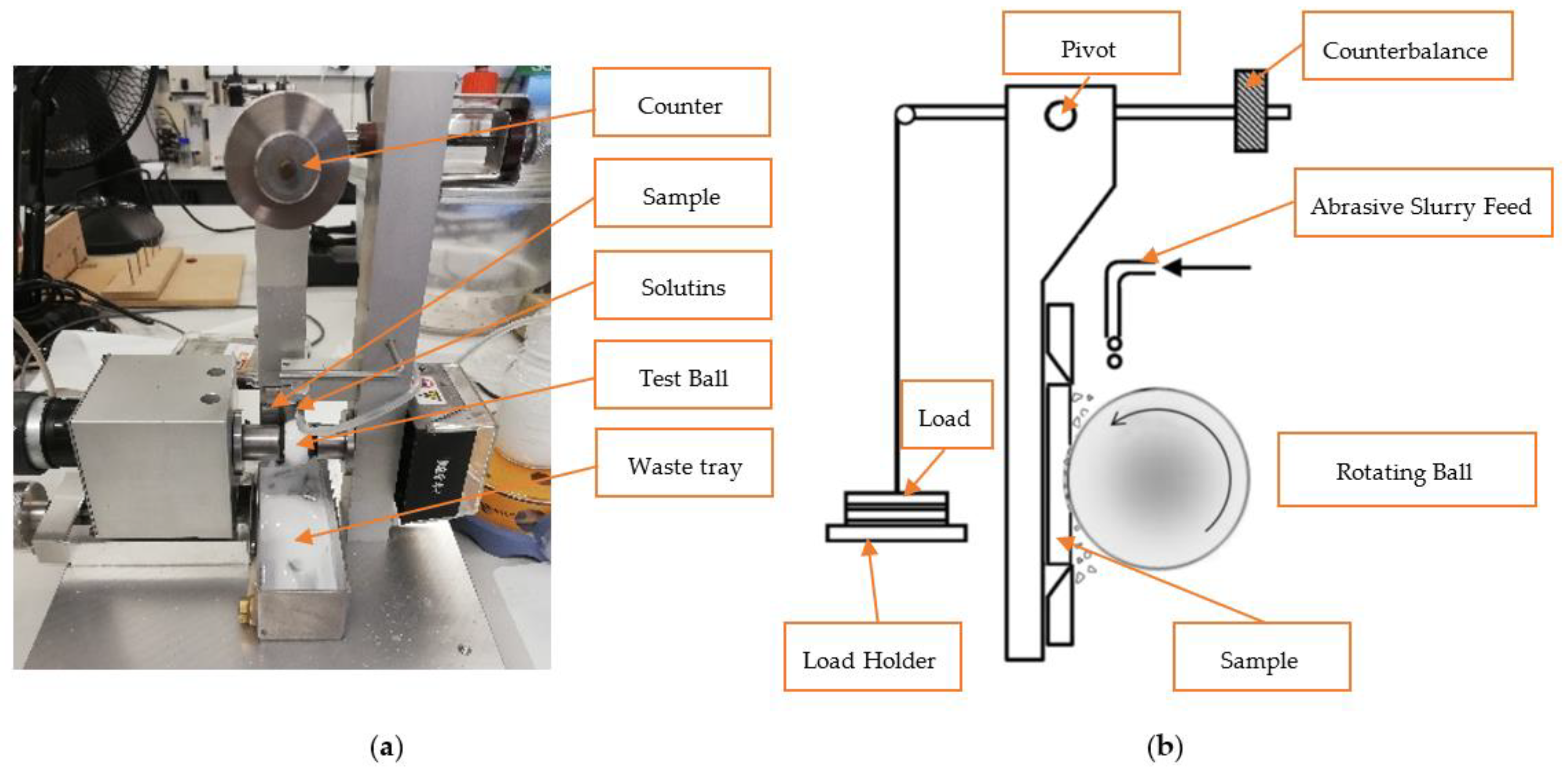 Counter

Sample

Solutins

Test Ball

Waste tray

(a)

Pivot

Counterbalance

Abrasive Slurry Feed

Load

Rotating Ball

Load Holder

Sample

(b)