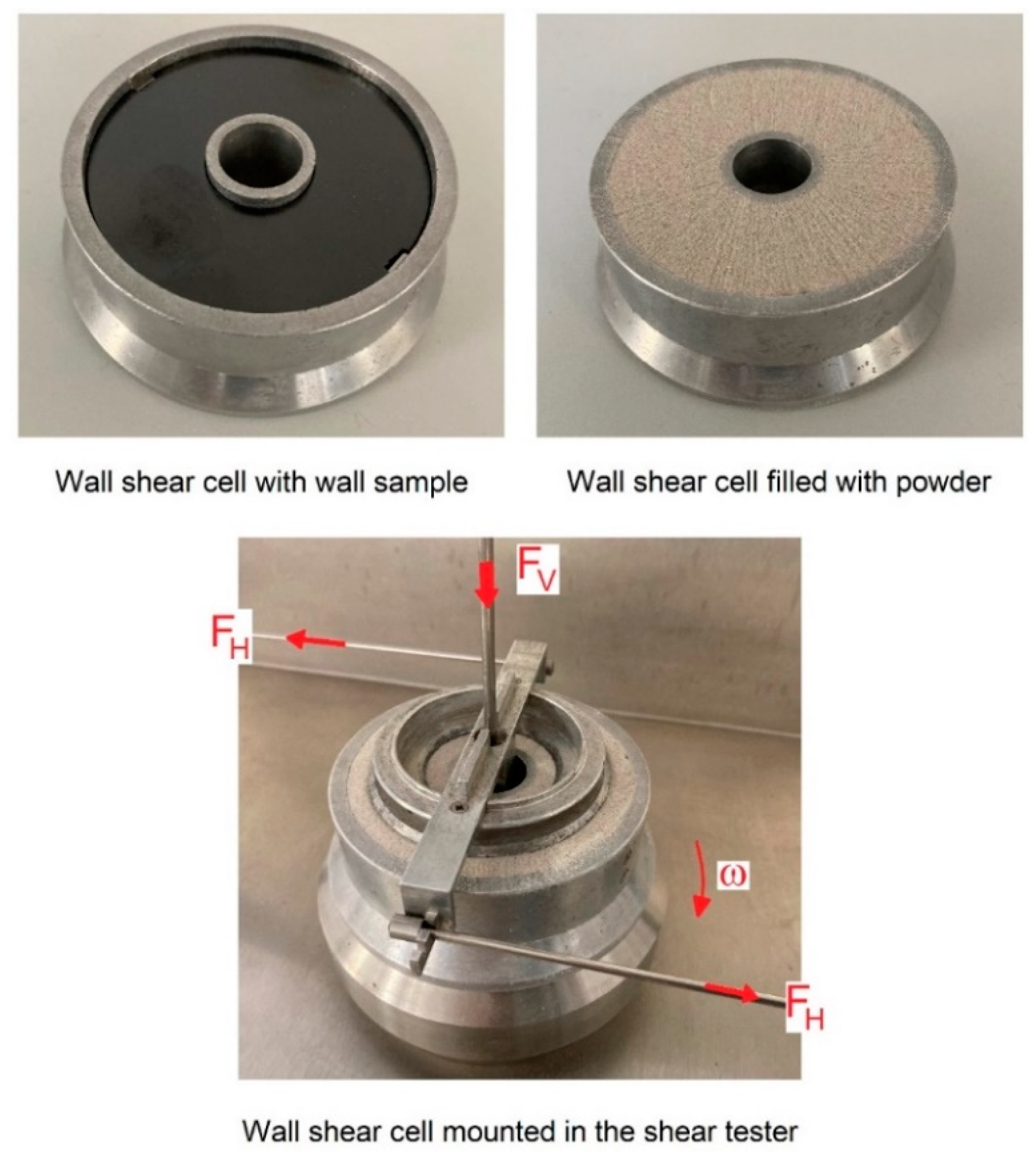 Wall shear cell with wall sample

Wall shear cell filled with powder

$F_V$

$F_H$

$\omega$

$F_H$

Wall shear cell mounted in the shear tester