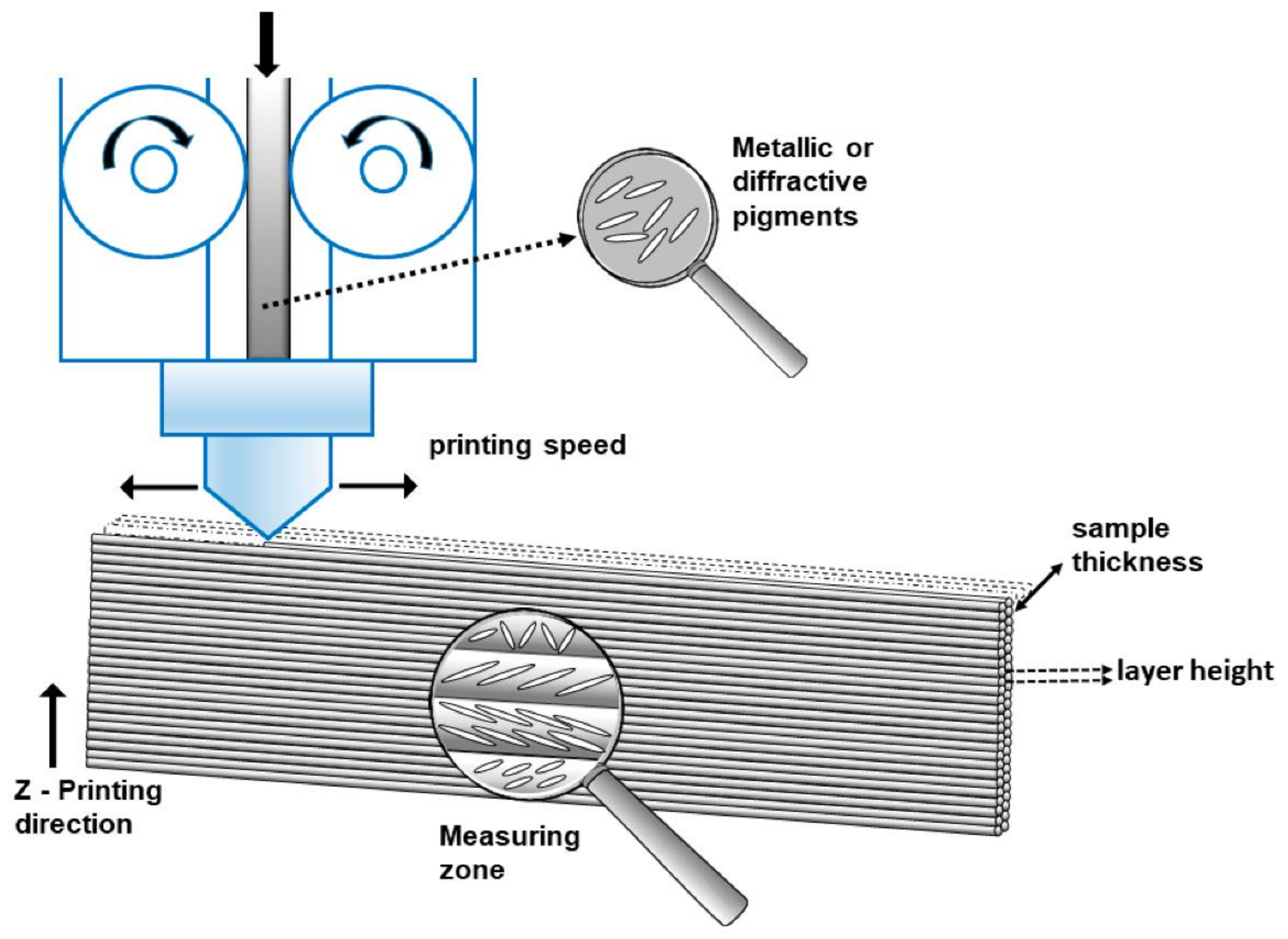 Metallic or diffractive pigments

printing speed

sample thickness

layer height

Z - Printing direction

Measuring zone