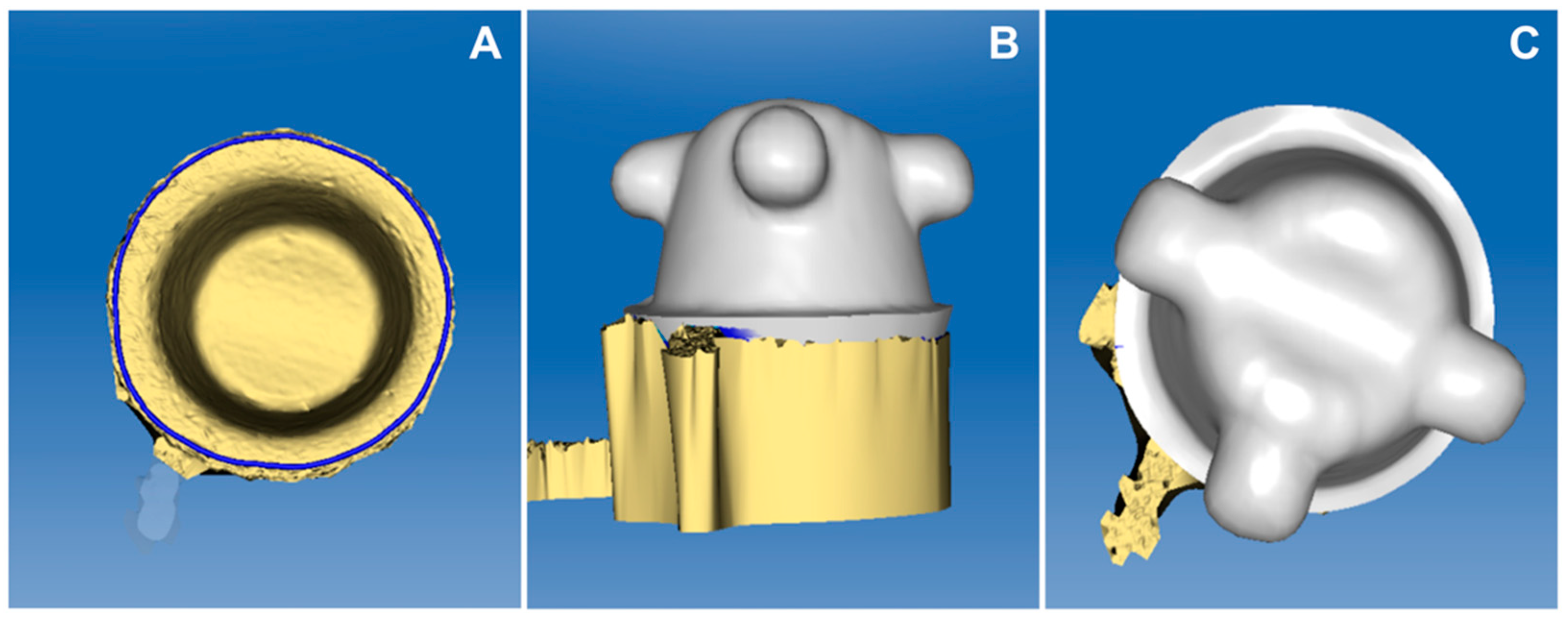 A

B

C