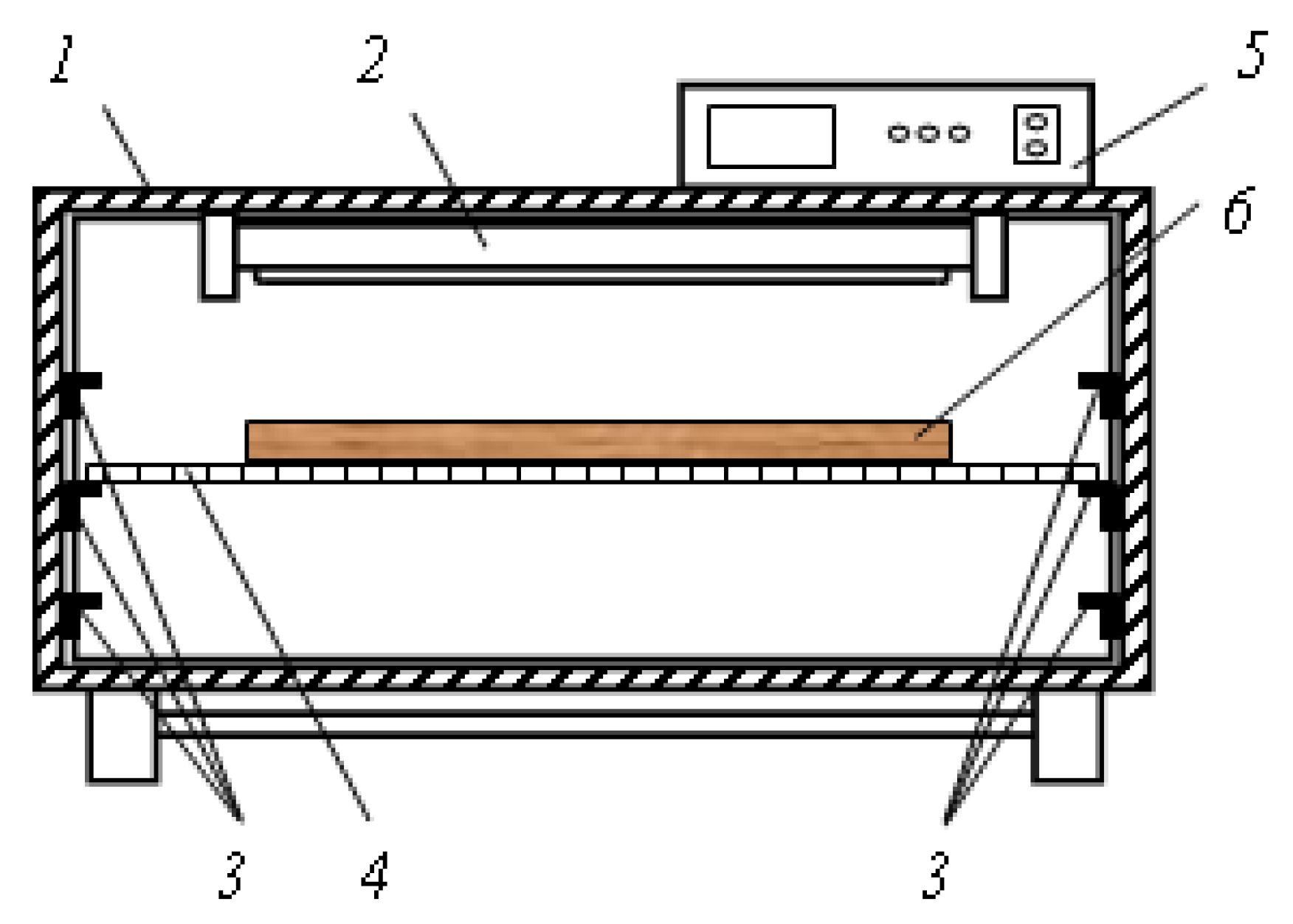 1
2
5
6
3
4
3