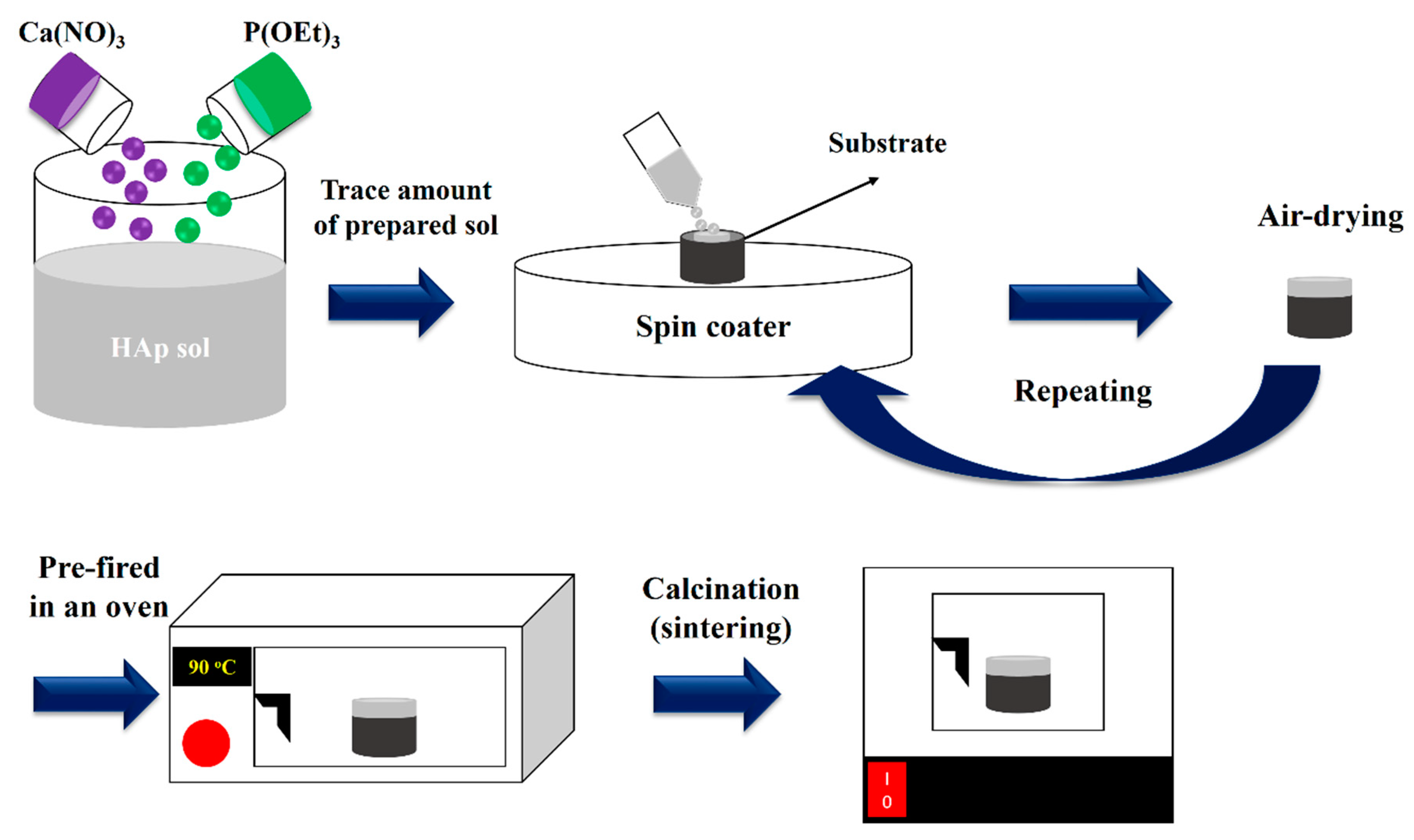 $Ca(NO)_3$

$P(OEt)_3$

HAp sol

Trace amount of prepared sol

Substrate

Spin coater

Air-drying

Repeating

Pre-fired in an oven

90 °C

Calcination (sintering)

I
0