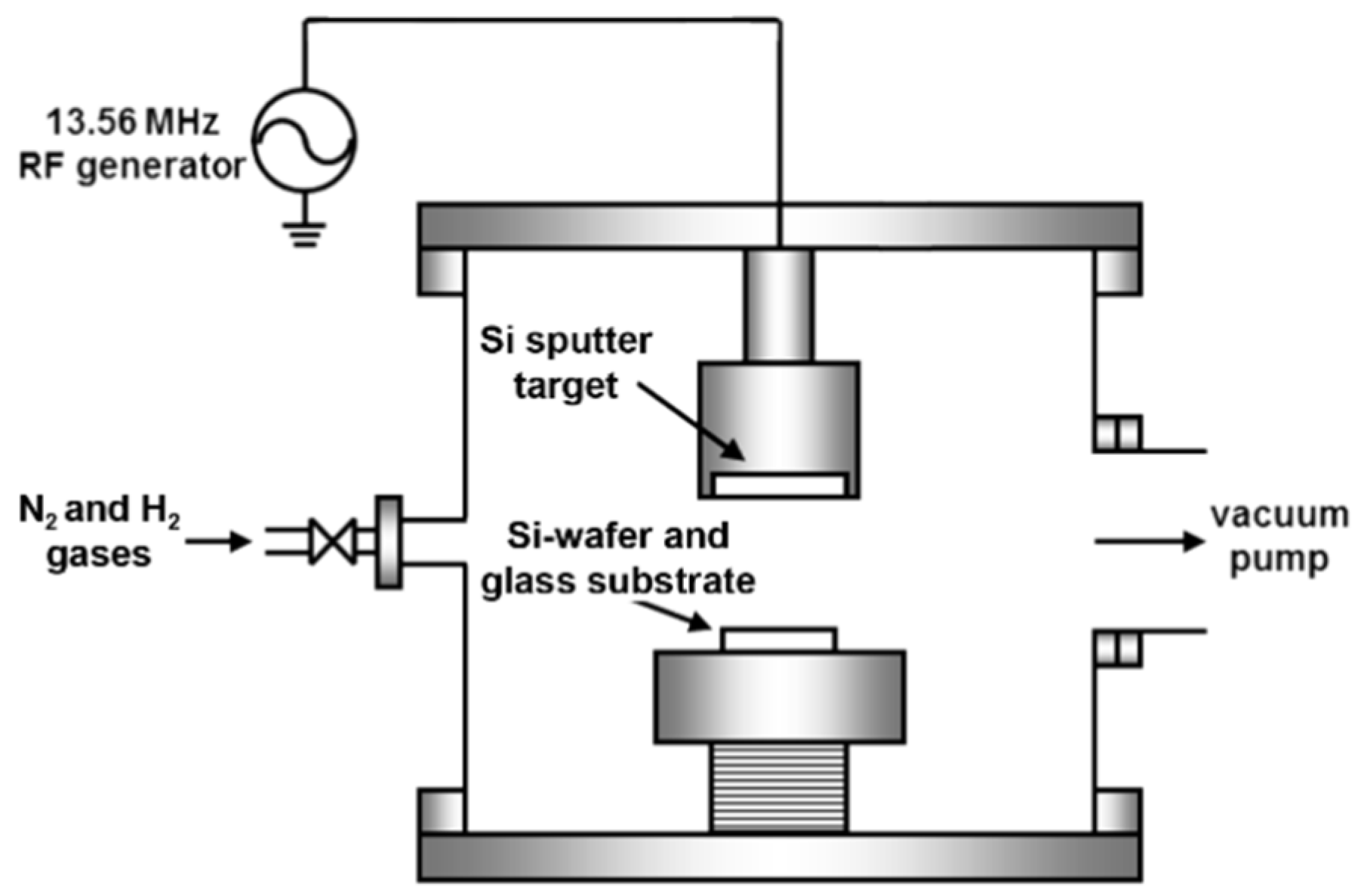 13.56 MHz
RF generator

Si sputter target

$N_2$ and $H_2$ gases

Si-wafer and glass substrate

vacuum pump