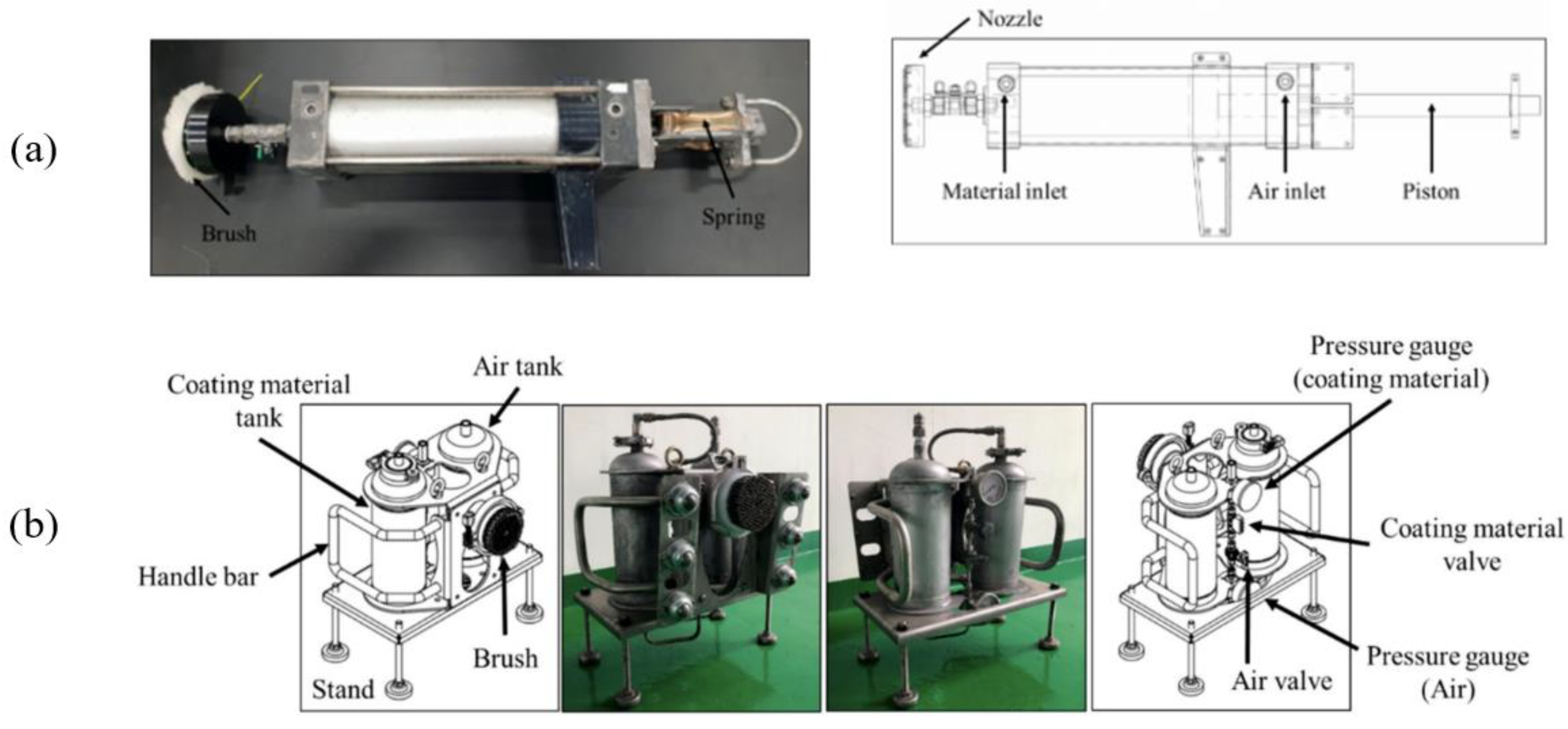 (a)

Brush

Spring

Nozzle

Material inlet

Air inlet

Piston

(b)

Coating material tank

Air tank

Handle bar

Brush

Stand

Pressure gauge (coating material)

Coating material valve

Pressure gauge (Air)

Air valve