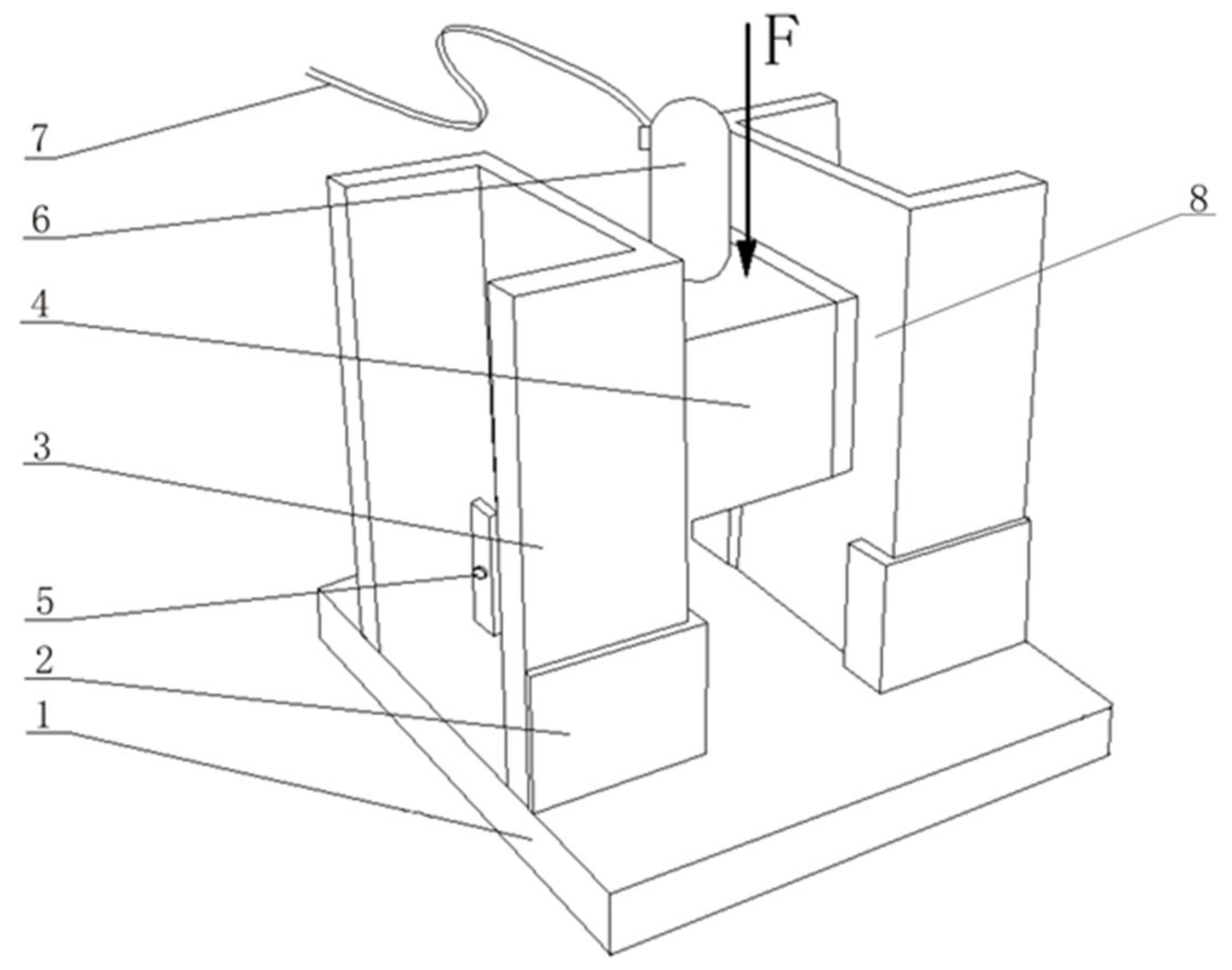 F
7
6
8
4
3
5
2
1