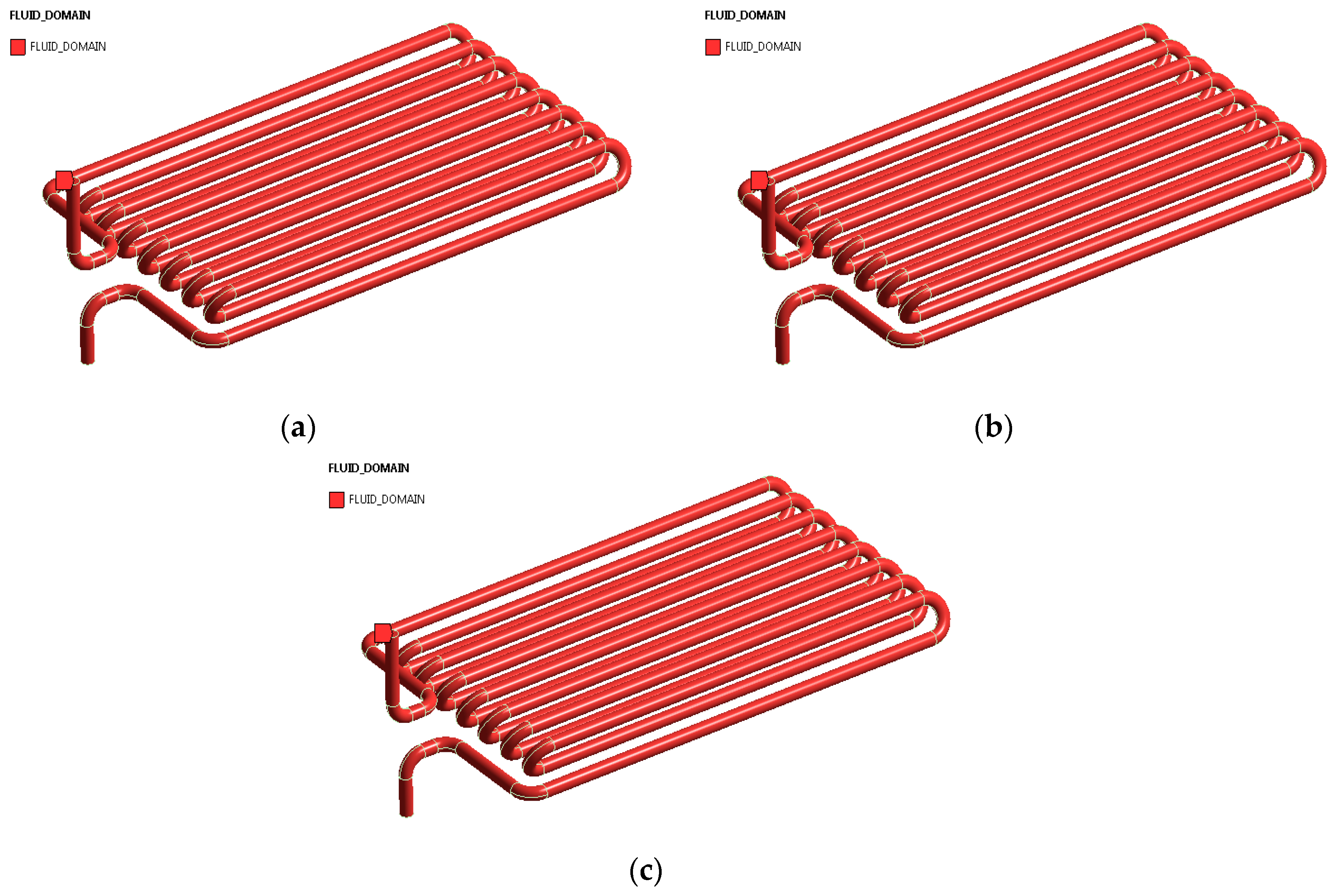 FLUID_DOMAIN

FLUID_DOMAIN

(a)

FLUID_DOMAIN

FLUID_DOMAIN

(b)

FLUID_DOMAIN

FLUID_DOMAIN

(c)