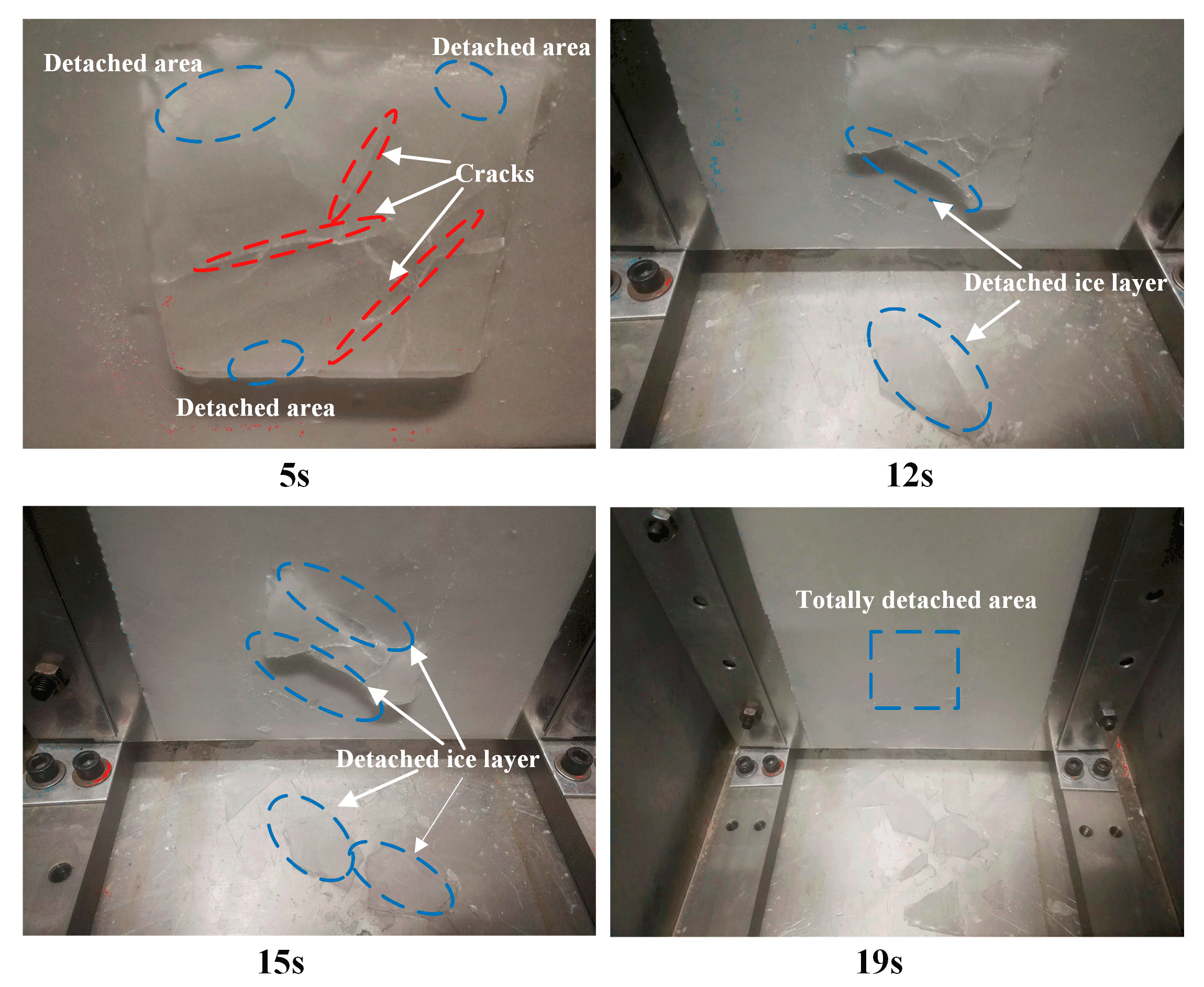 Detached area

Detached area

Cracks

Detached area

5s

Detached ice layer

12s

Detached ice layer

15s

Totally detached area

19s