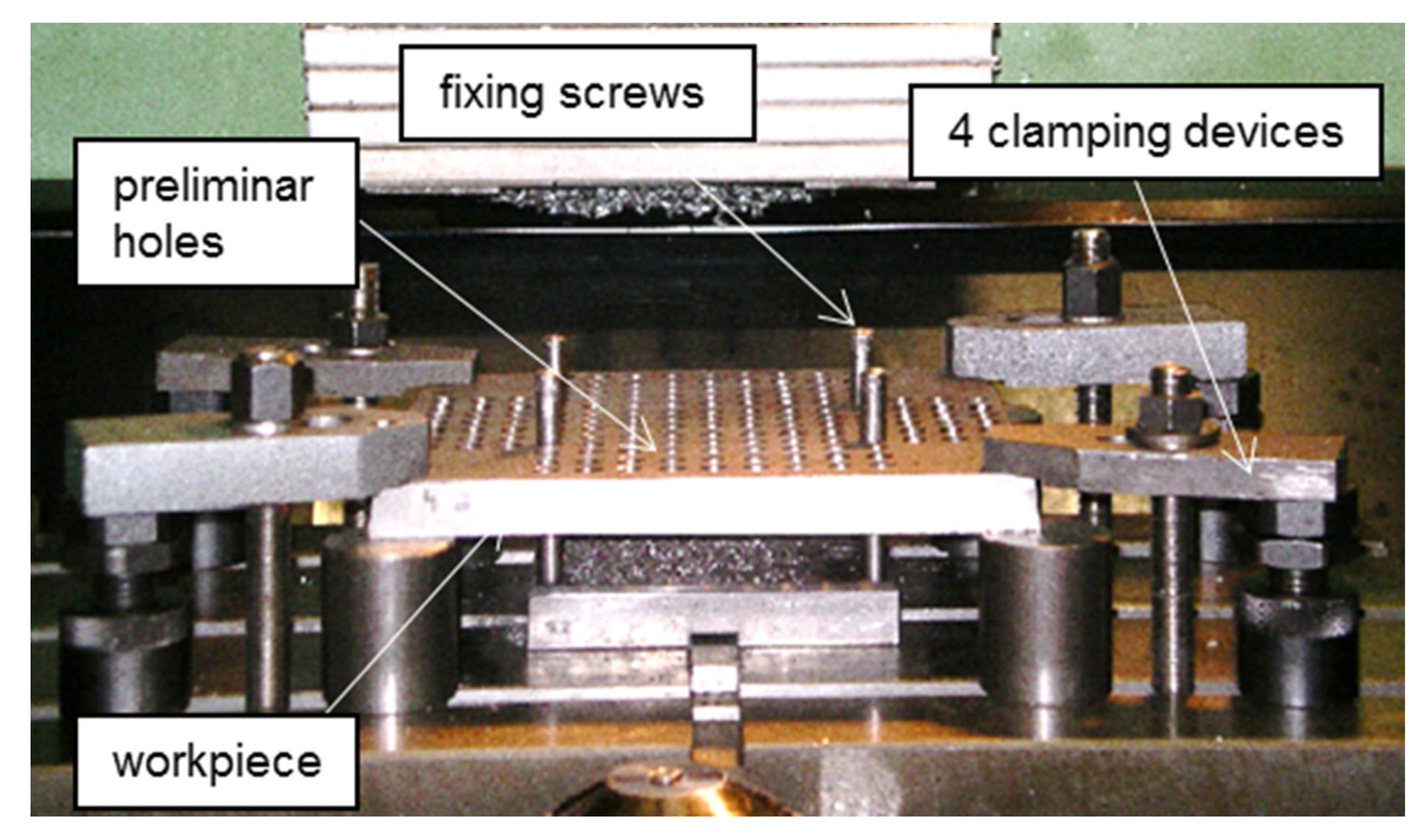 fixing screws

4 clamping devices

preliminar holes

workpiece