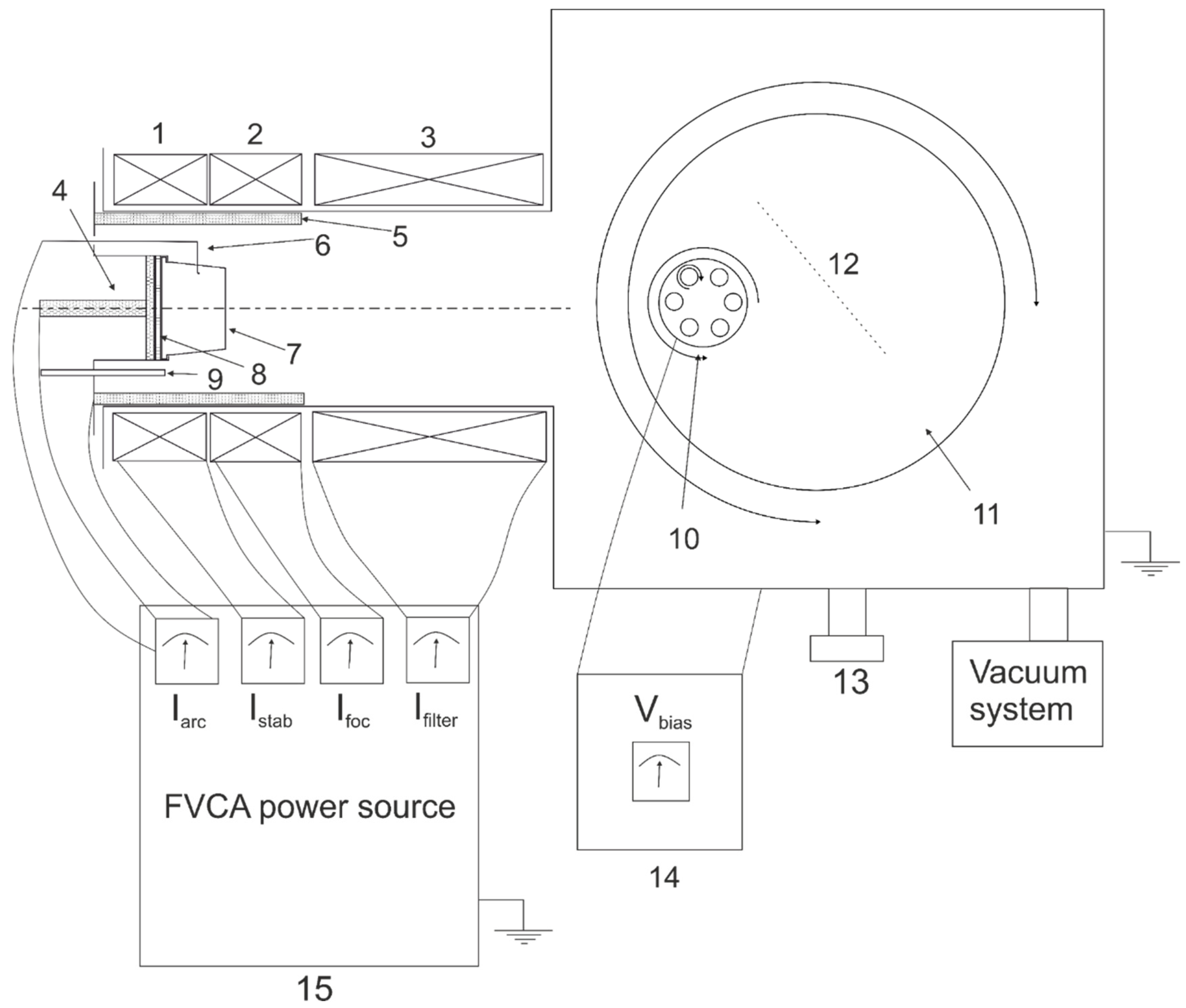 1
2
3
4
5
6
7
8
9
12
10
11
13
Vacuum system
$I_{arc}$
$I_{stab}$
$I_{foc}$
$I_{filter}$
$V_{bias}$
FVCA power source
14
15