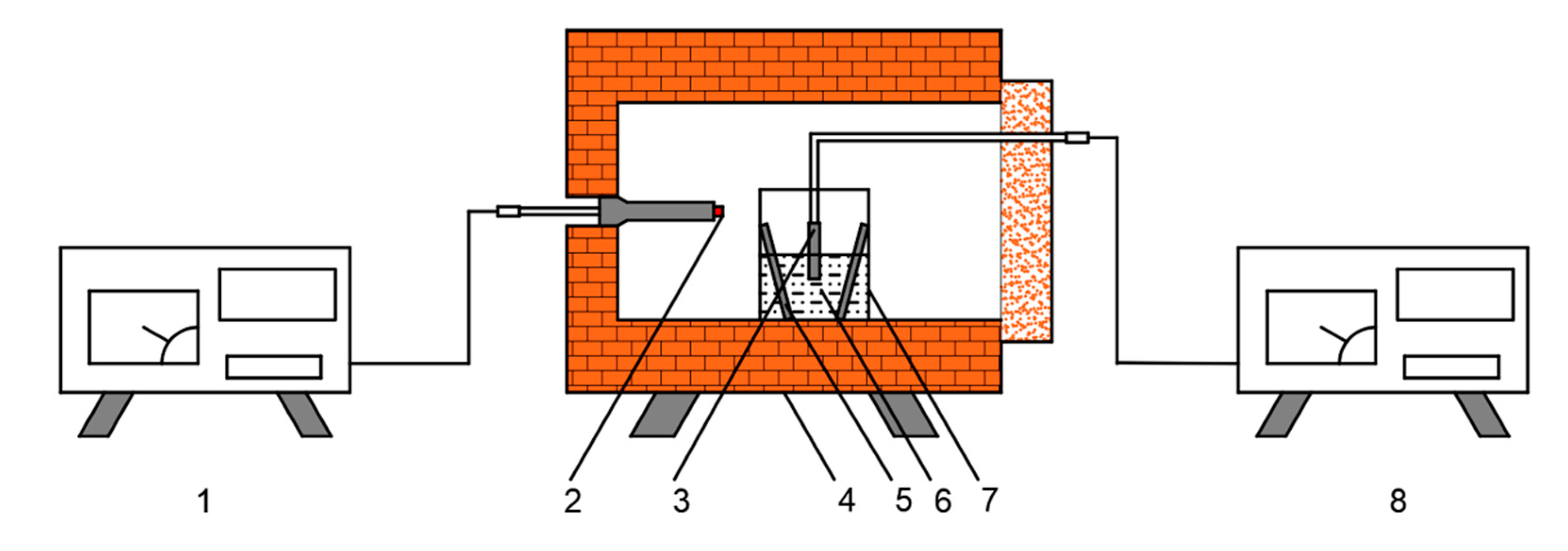 1 2 3 4 5 6 7 8