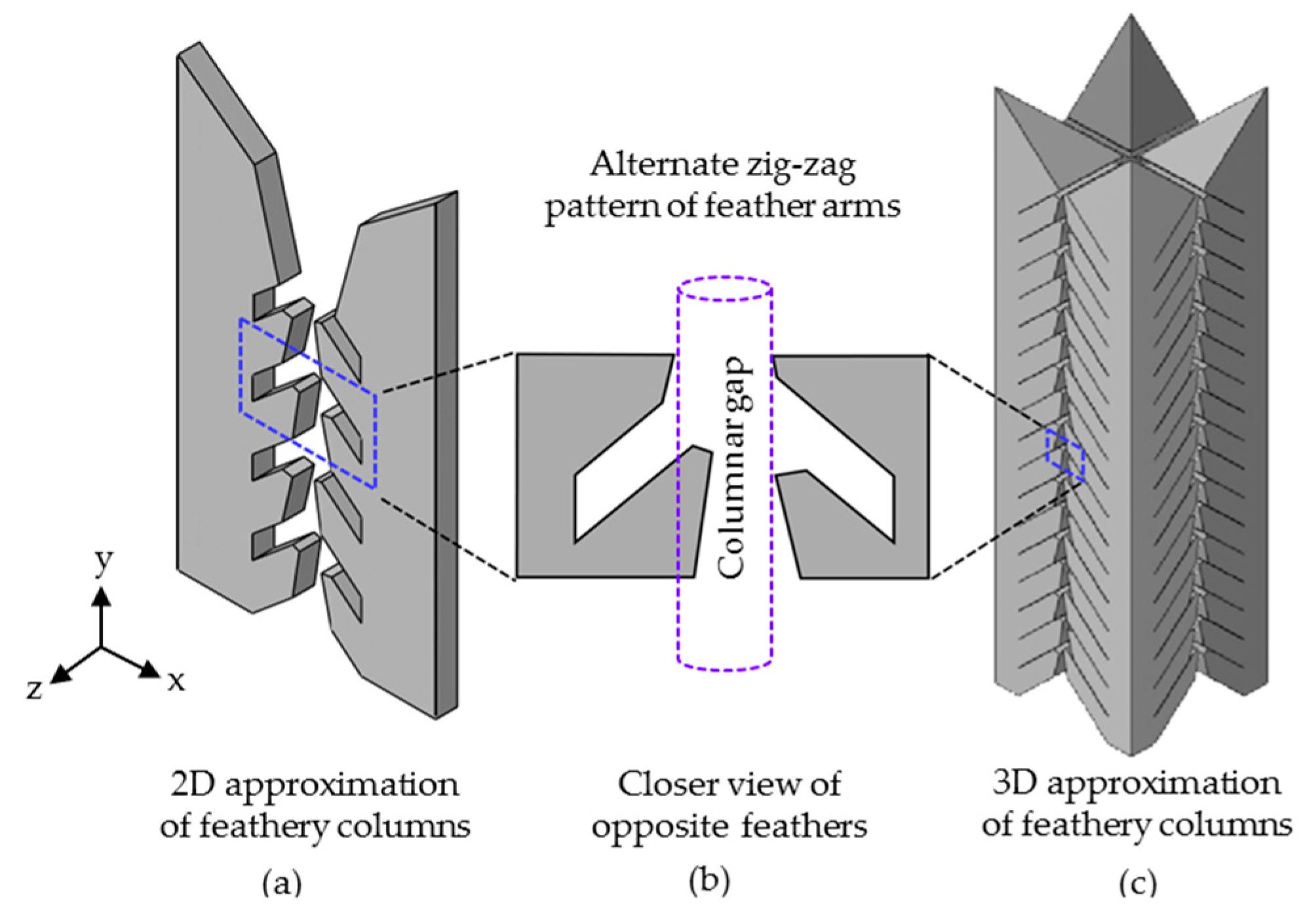 Alternate zig-zag pattern of feather arms

Columnar gap

y

z

x

2D approximation of feathery columns

(a)

Closer view of opposite feathers

(b)

3D approximation of feathery columns

(c)